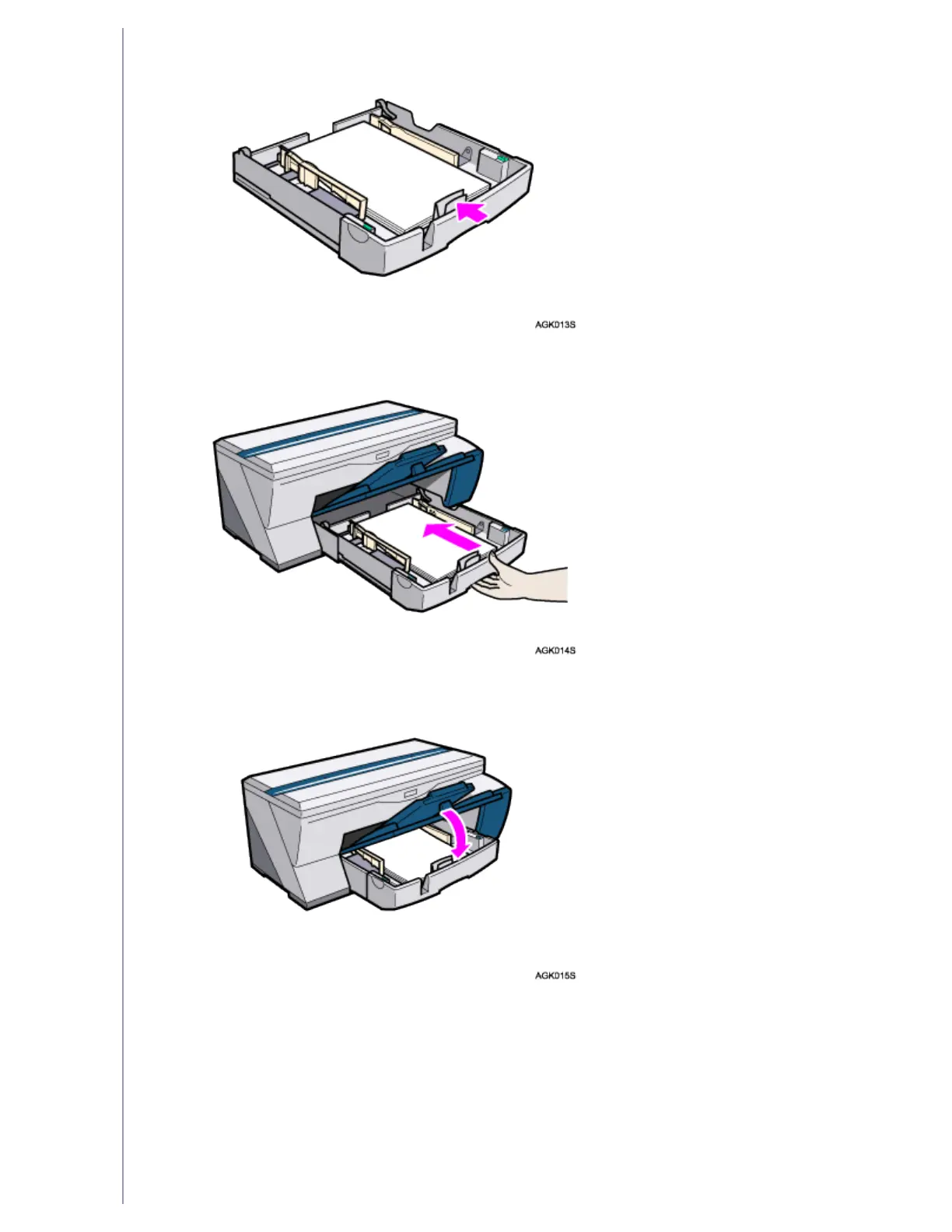 AGK013S

AGK014S

AGK015S