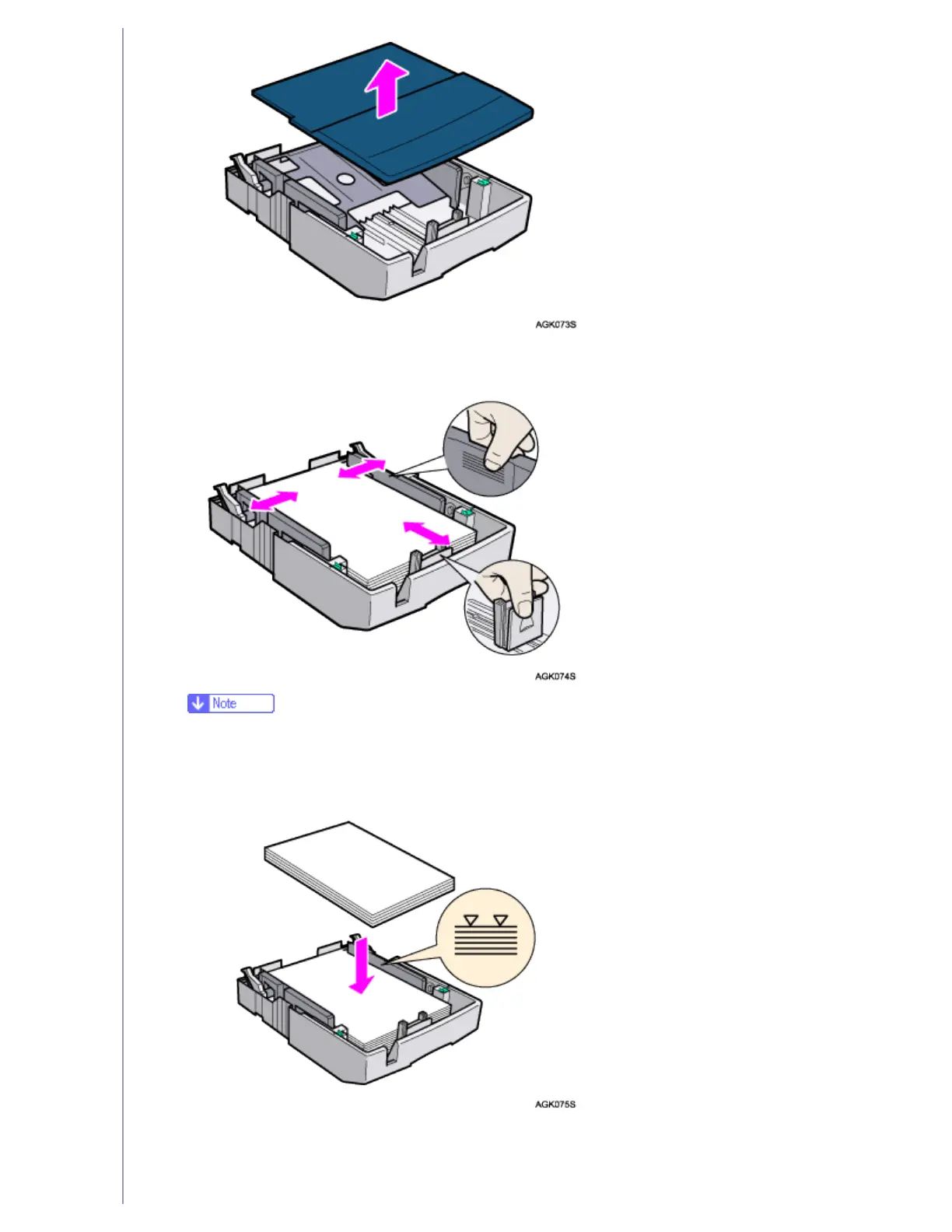 AGK073S

AGK074S

Note

AGK075S