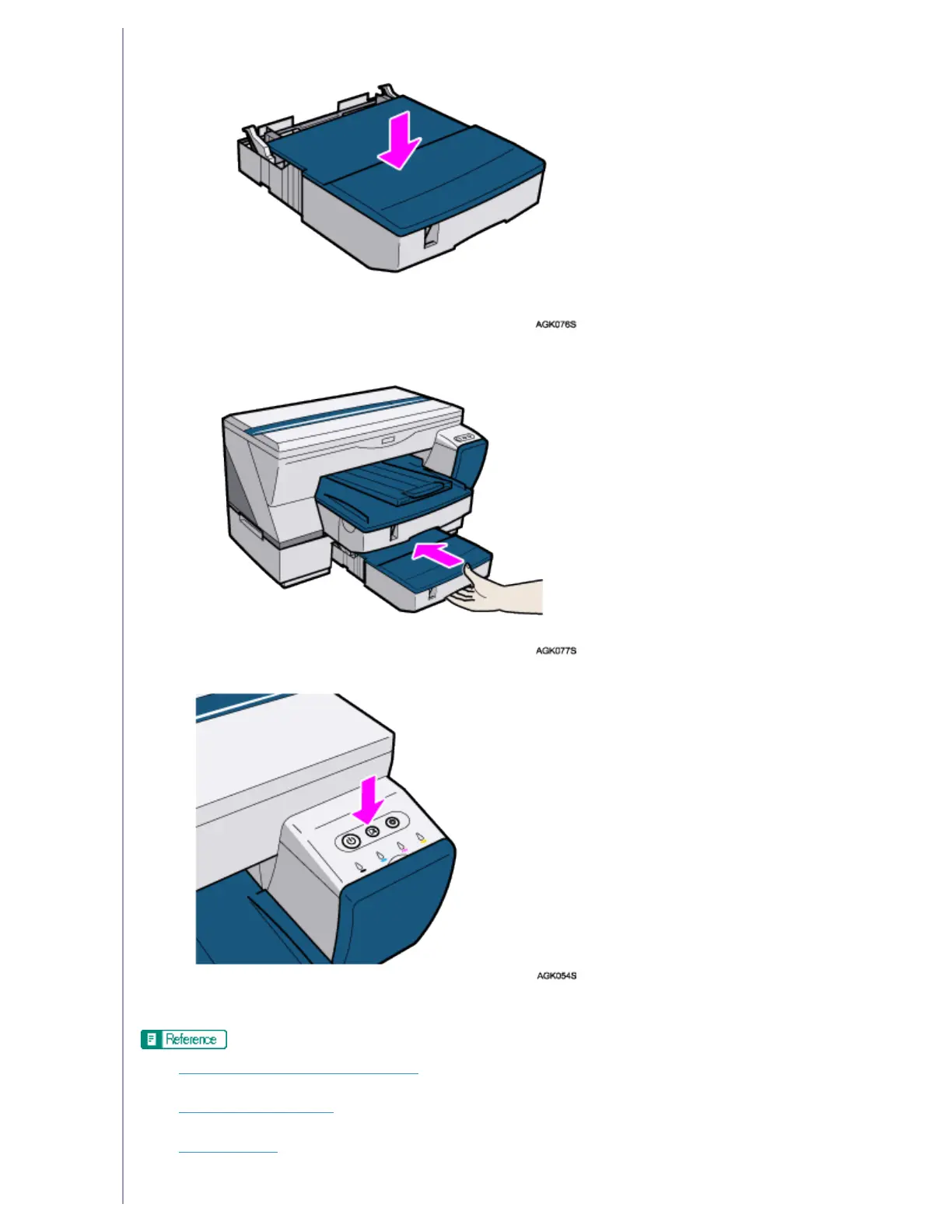 AGK076S

AGK077S

AGK054S

Reference