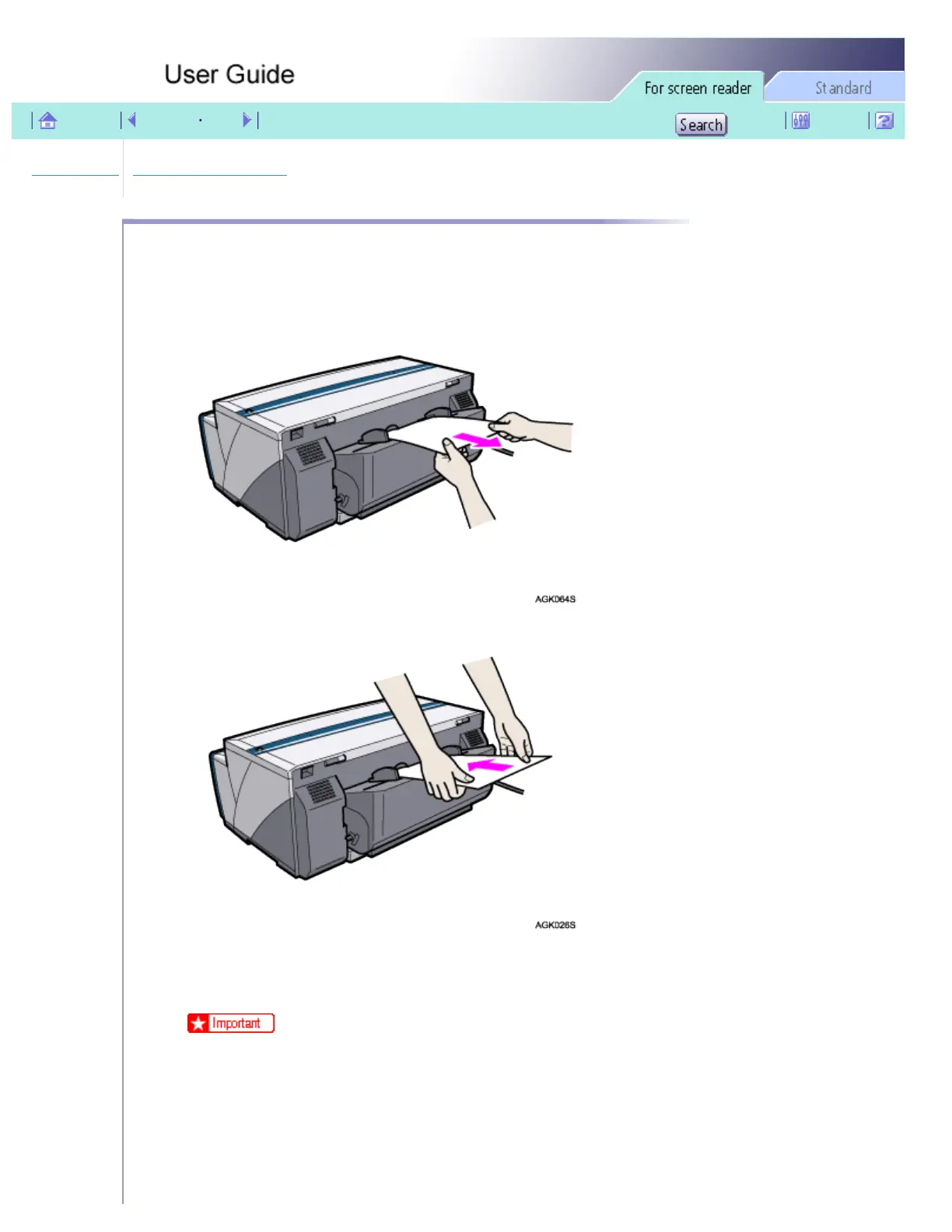 User Guide

For screen reader

Standard

Search

AGK064S

AGK026S

Important