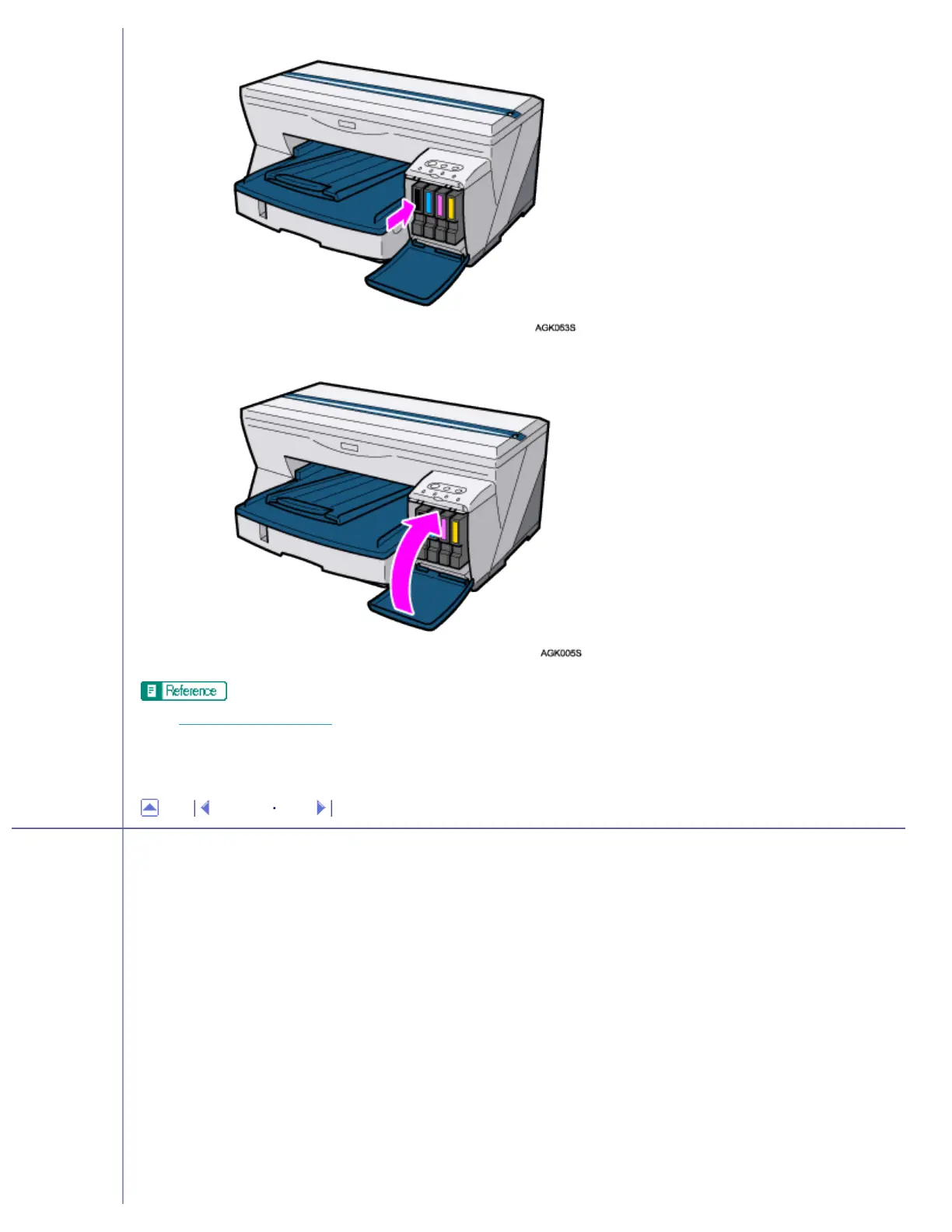 AGK063S

AGK005S

Reference