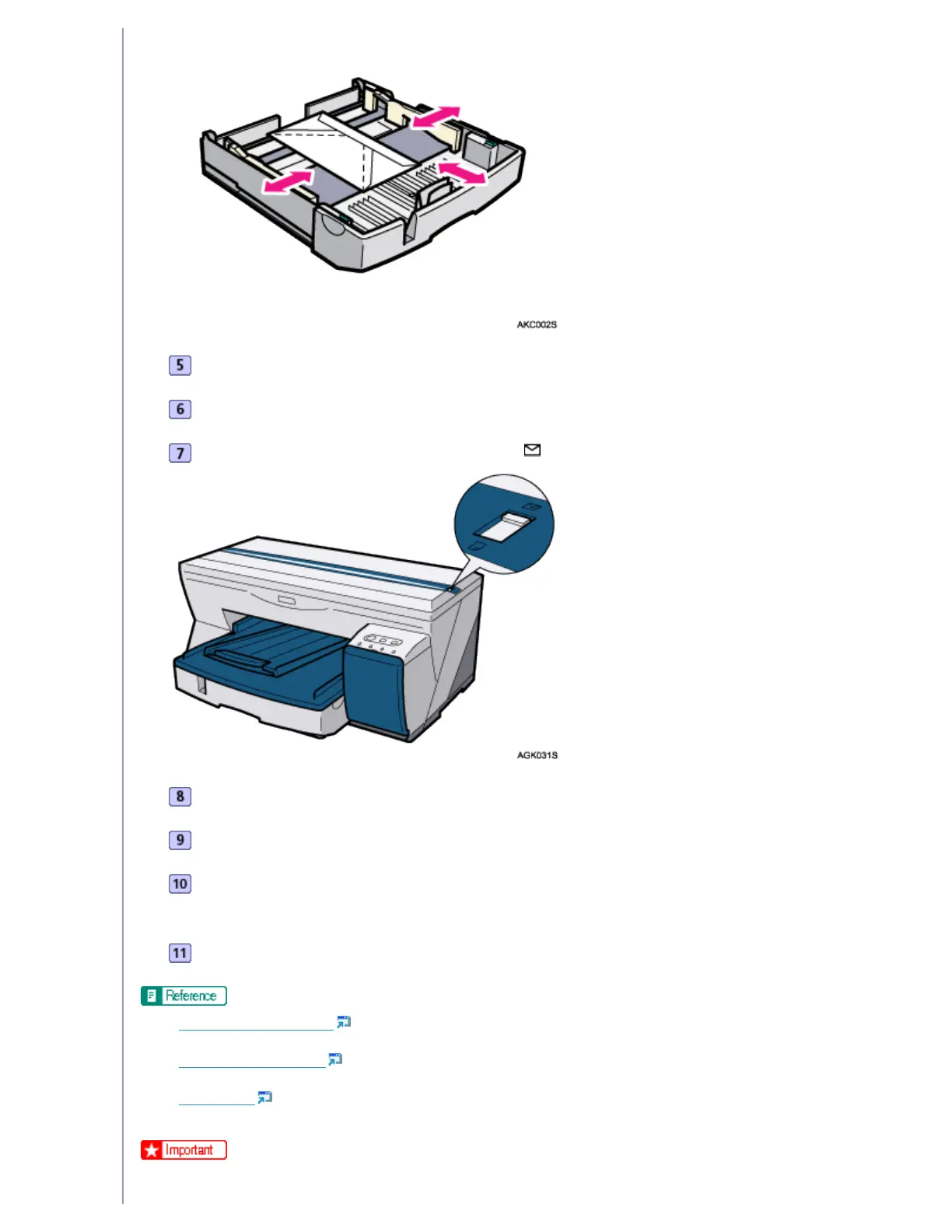 AKC002S

5

6

7

AGK031S

8

9

10

11

Reference

Important