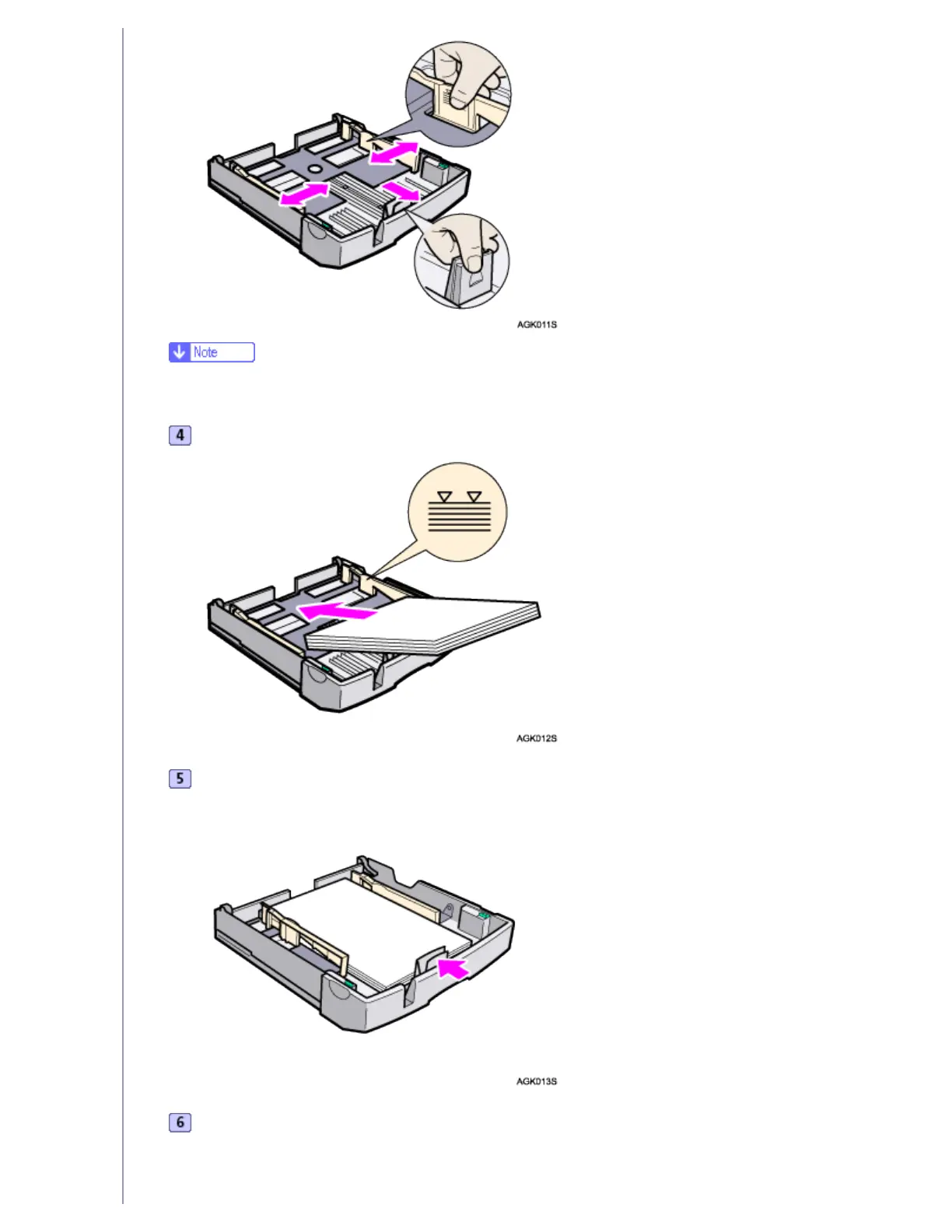 AGK011S

Note

4

AGK012S

5

AGK013S

6