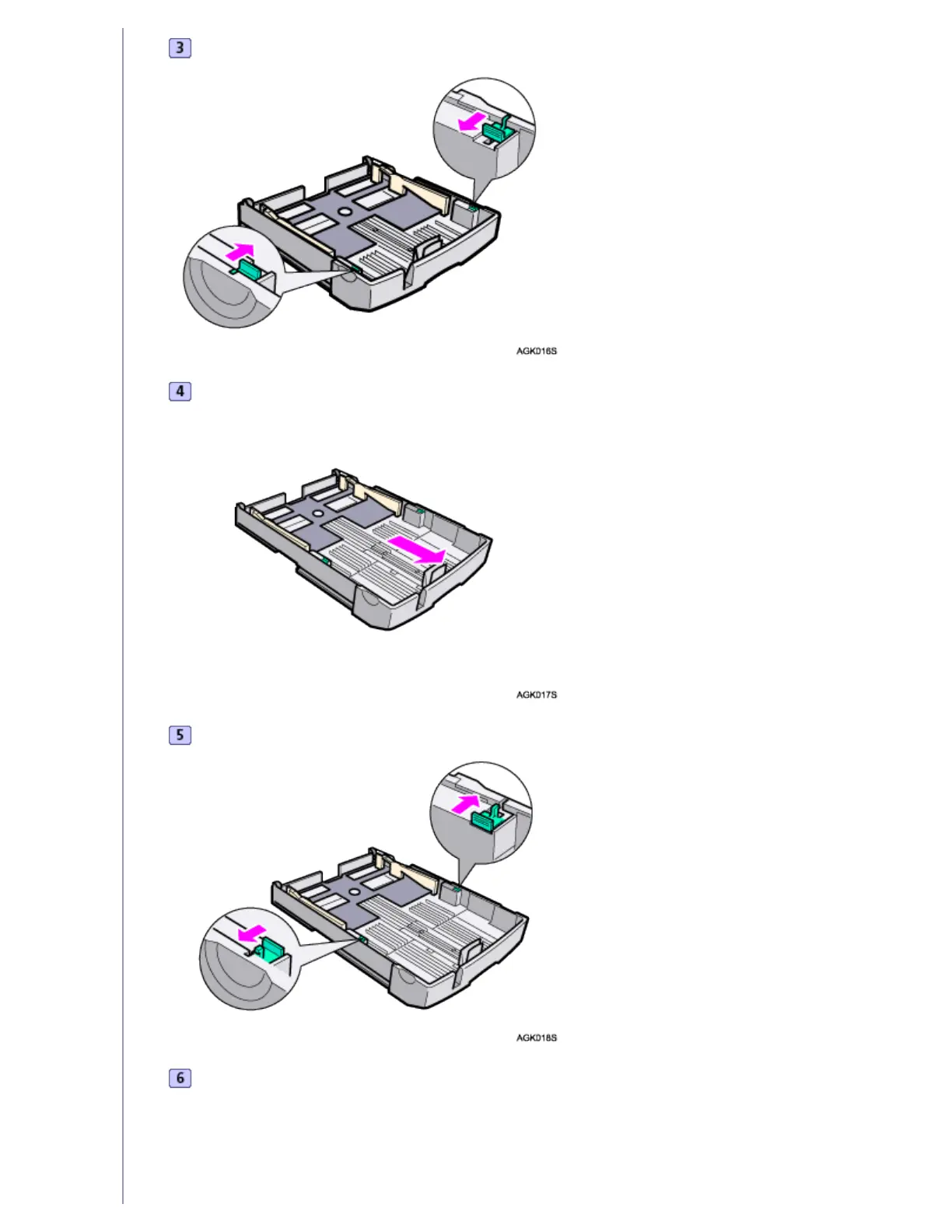 3

AGK016S

4

AGK017S

5

AGK018S

6