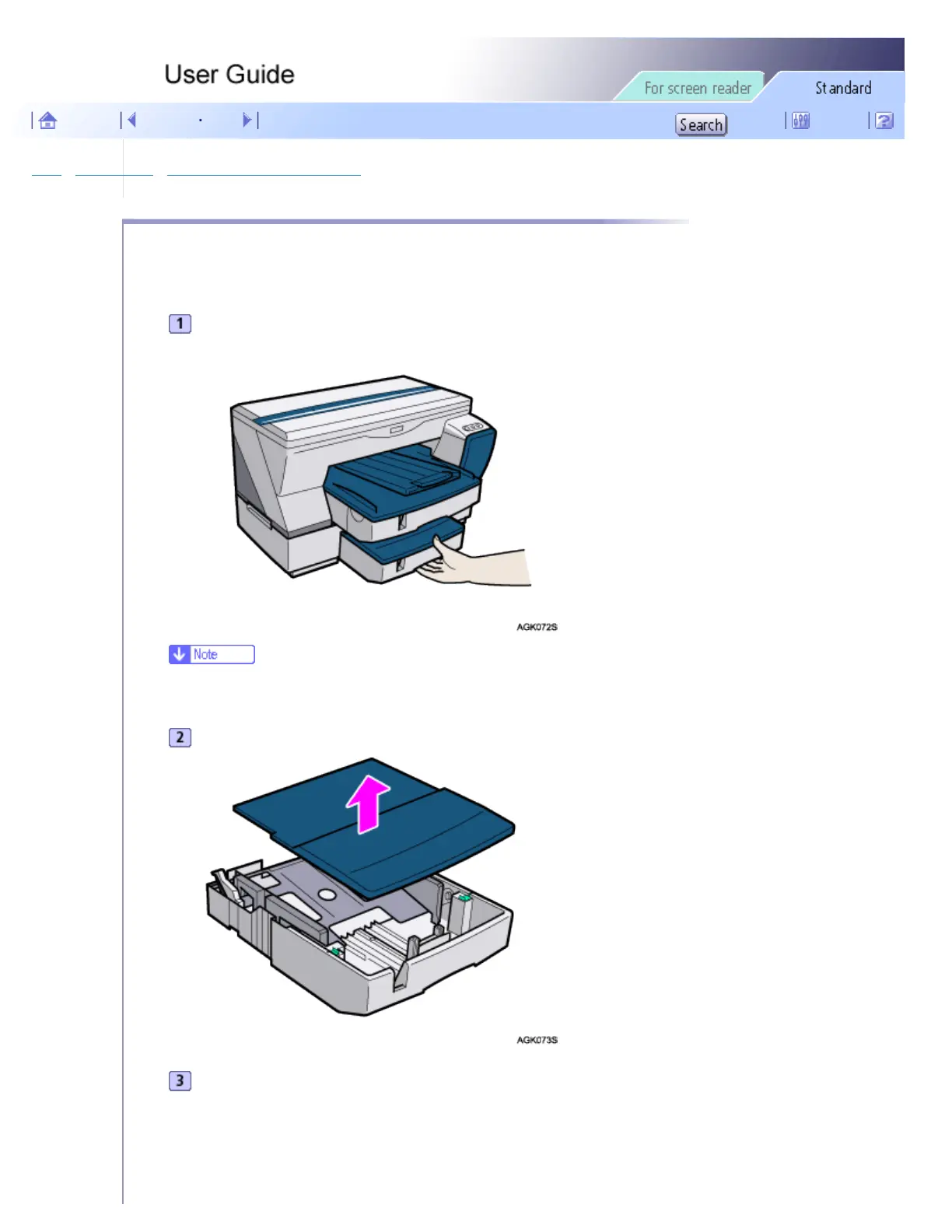 User Guide

For screen reader

Standard

Search

1

AGK072S

Note

2

AGK073S

3