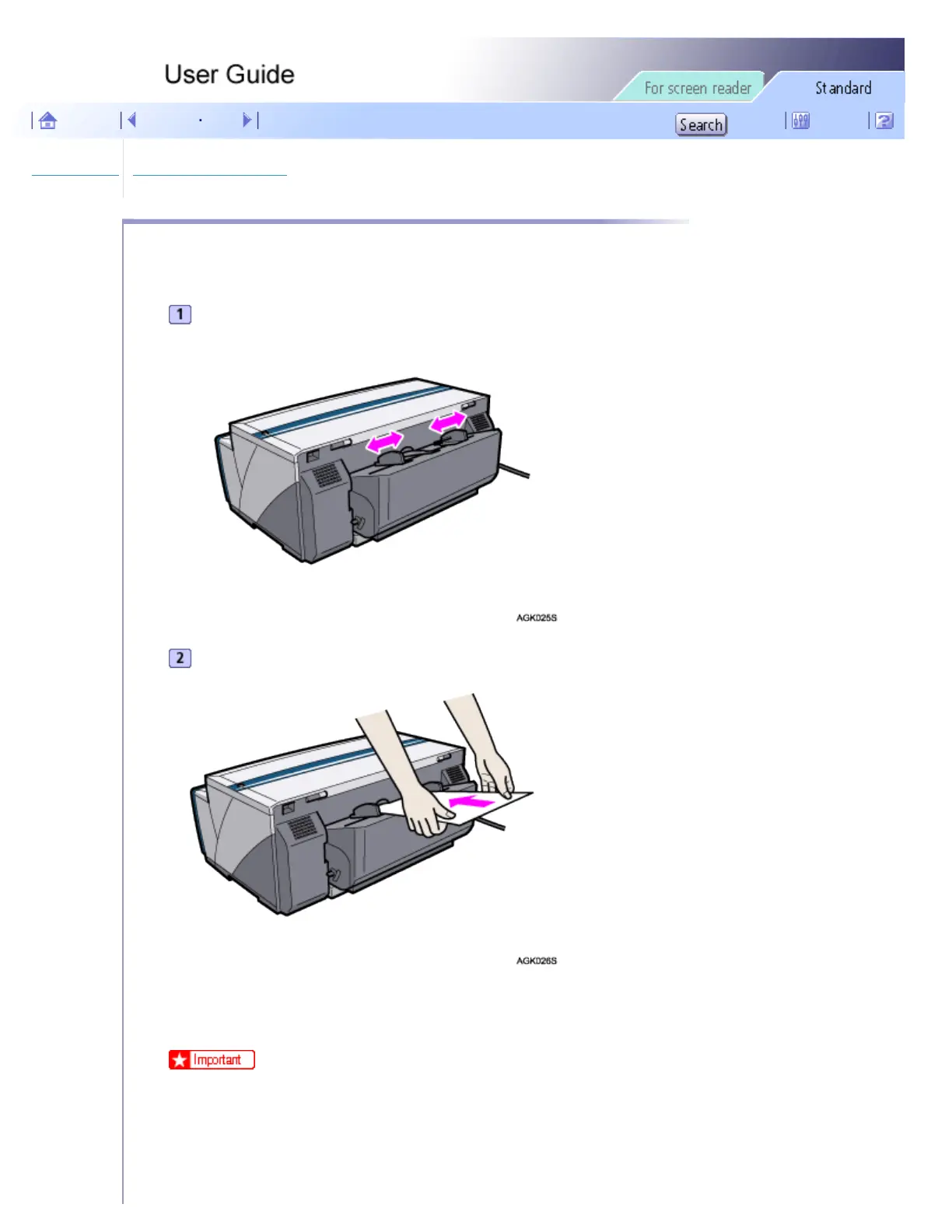 User Guide

For screen reader

Standard

Search

1

AGK025S

2

AGK026S

Important