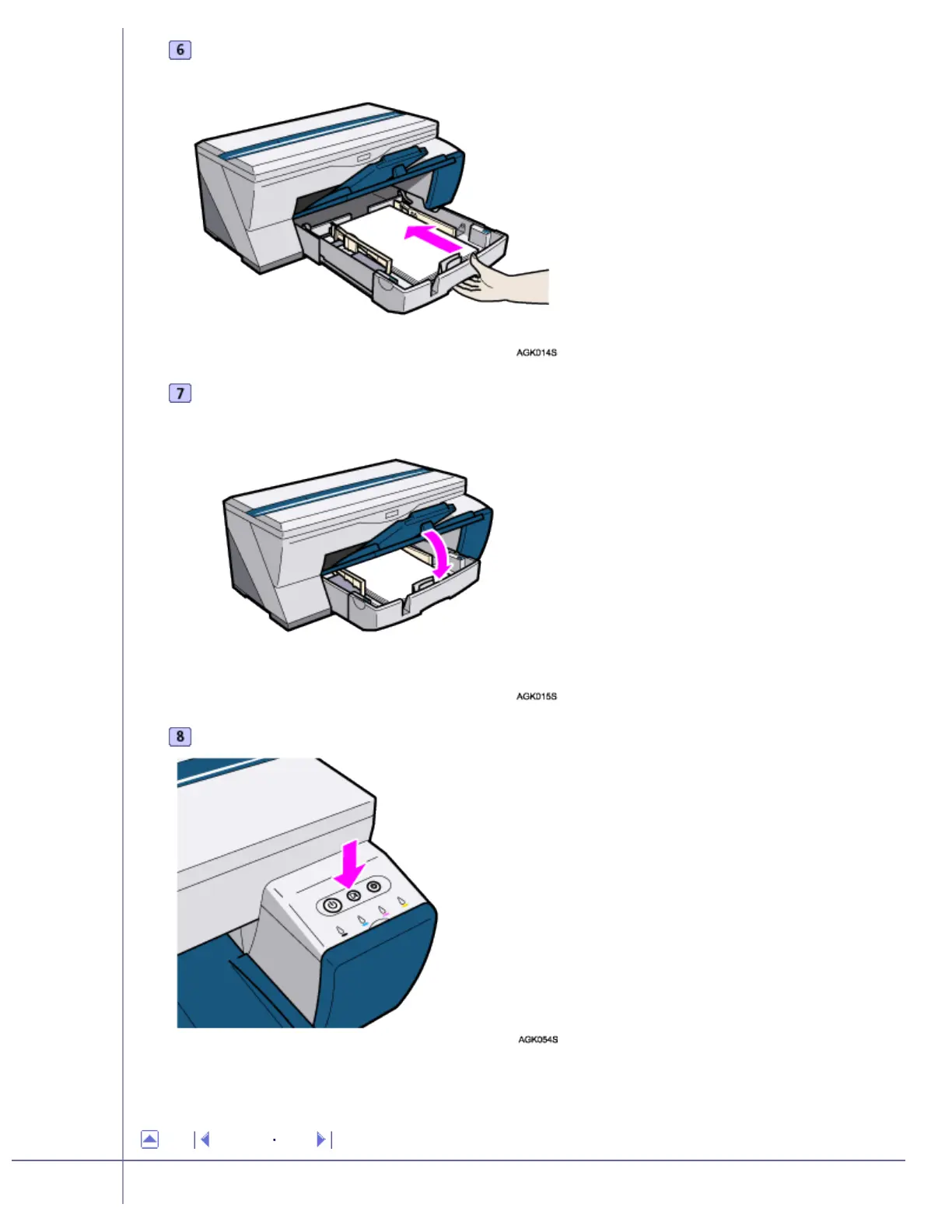 6

AGK014S

7

AGK015S

8

AGK054S