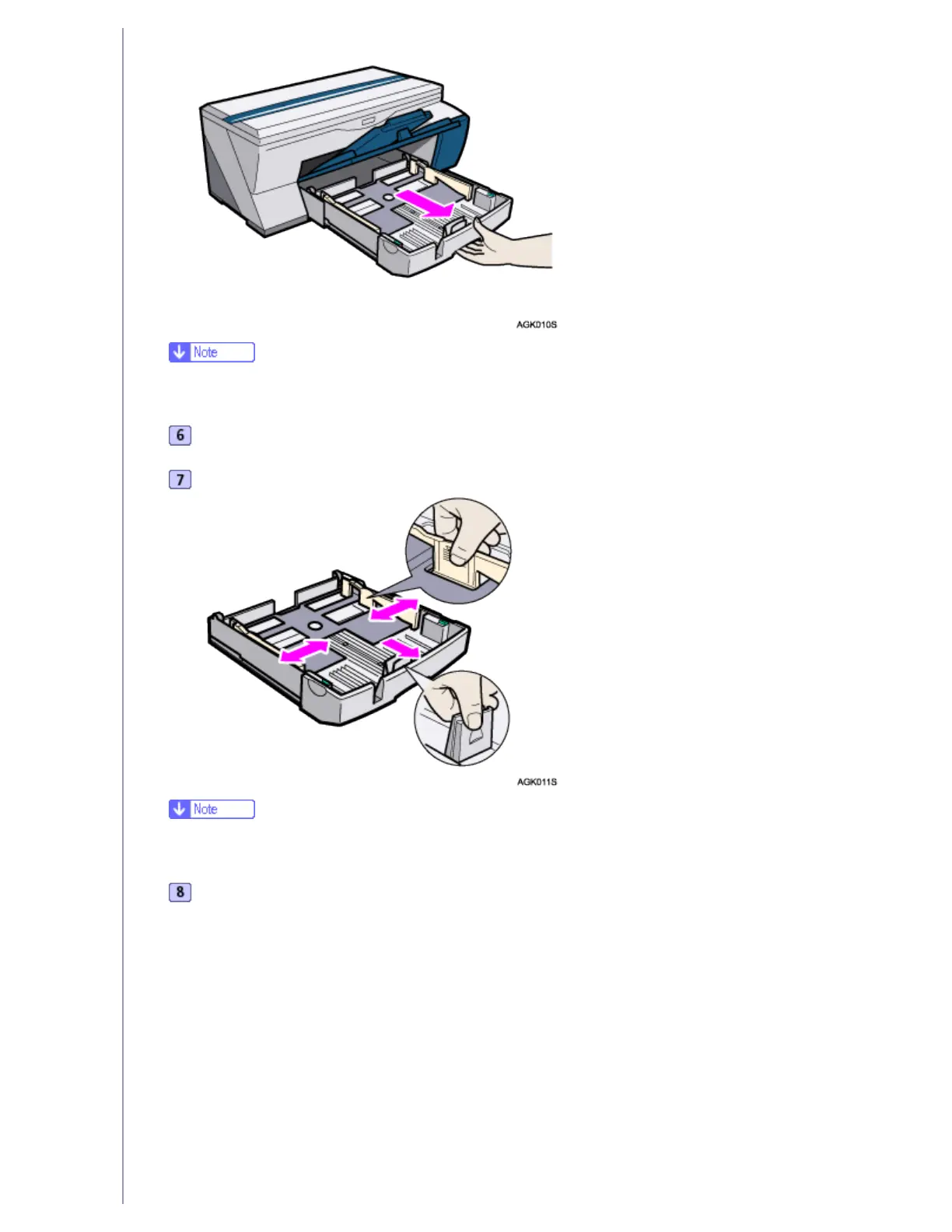 AGK010S

Note

6

7

AGK011S

Note

8