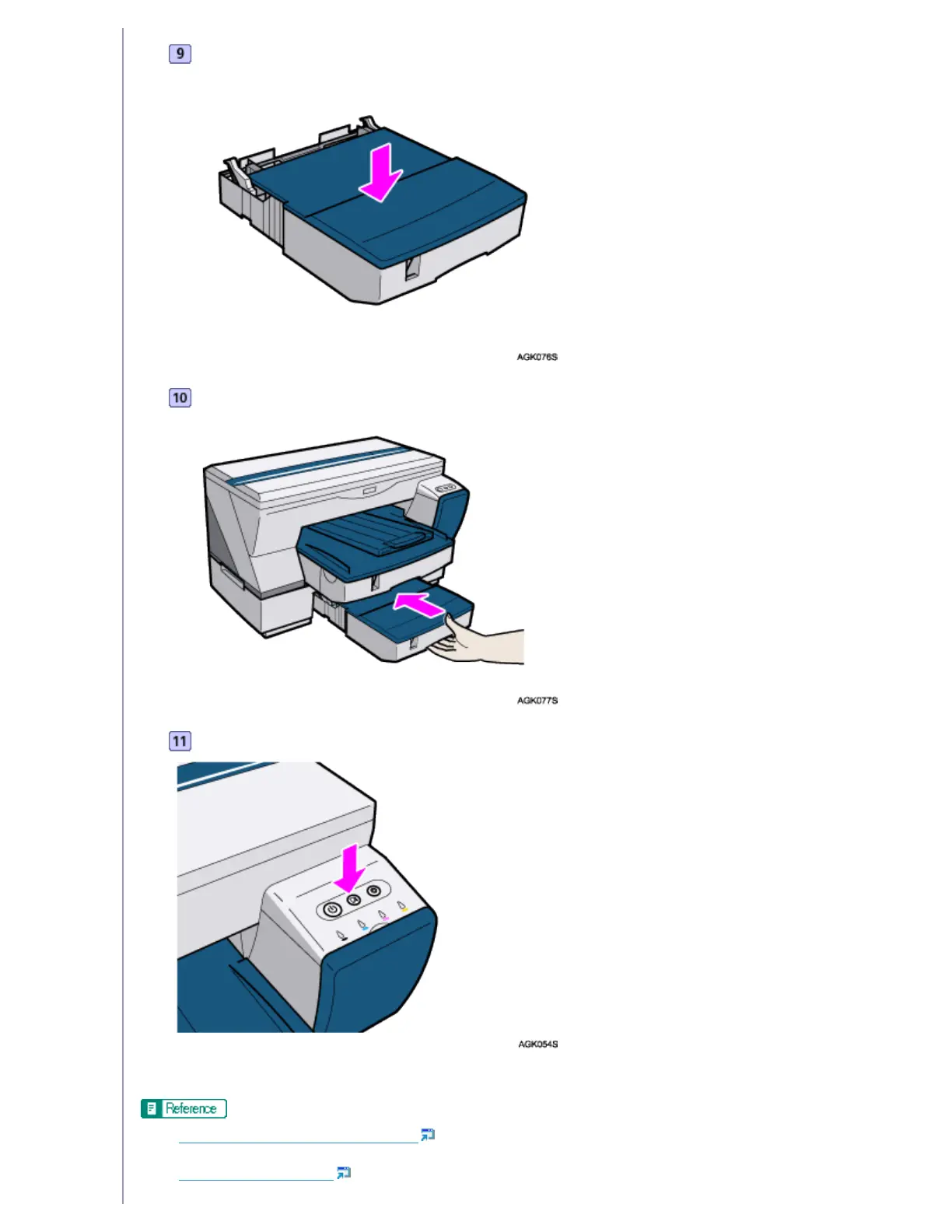 9

AGK076S

10

AGK077S

11

AGK054S

Reference