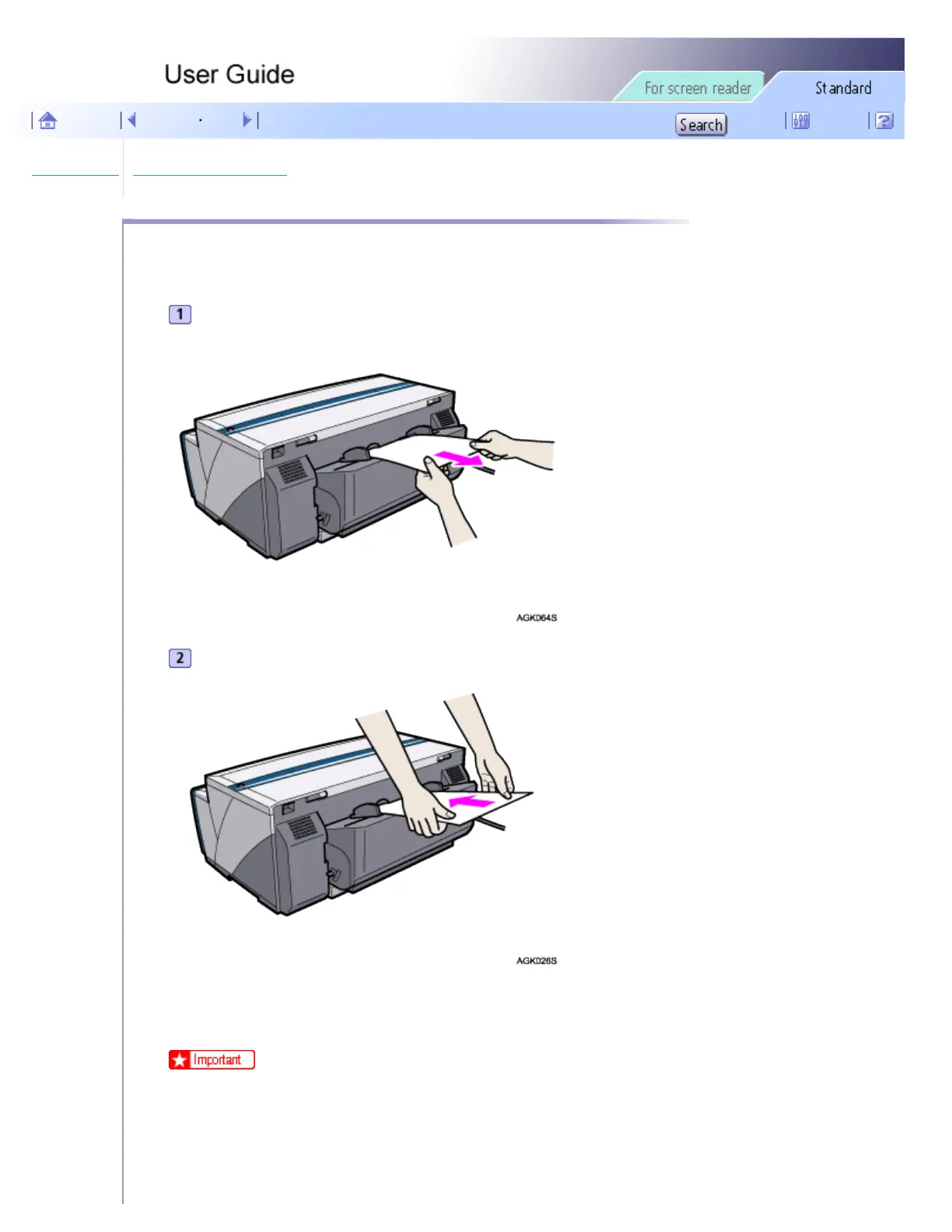 User Guide

For screen reader

Standard

Search

1

AGK064S

2

AGK026S

Important