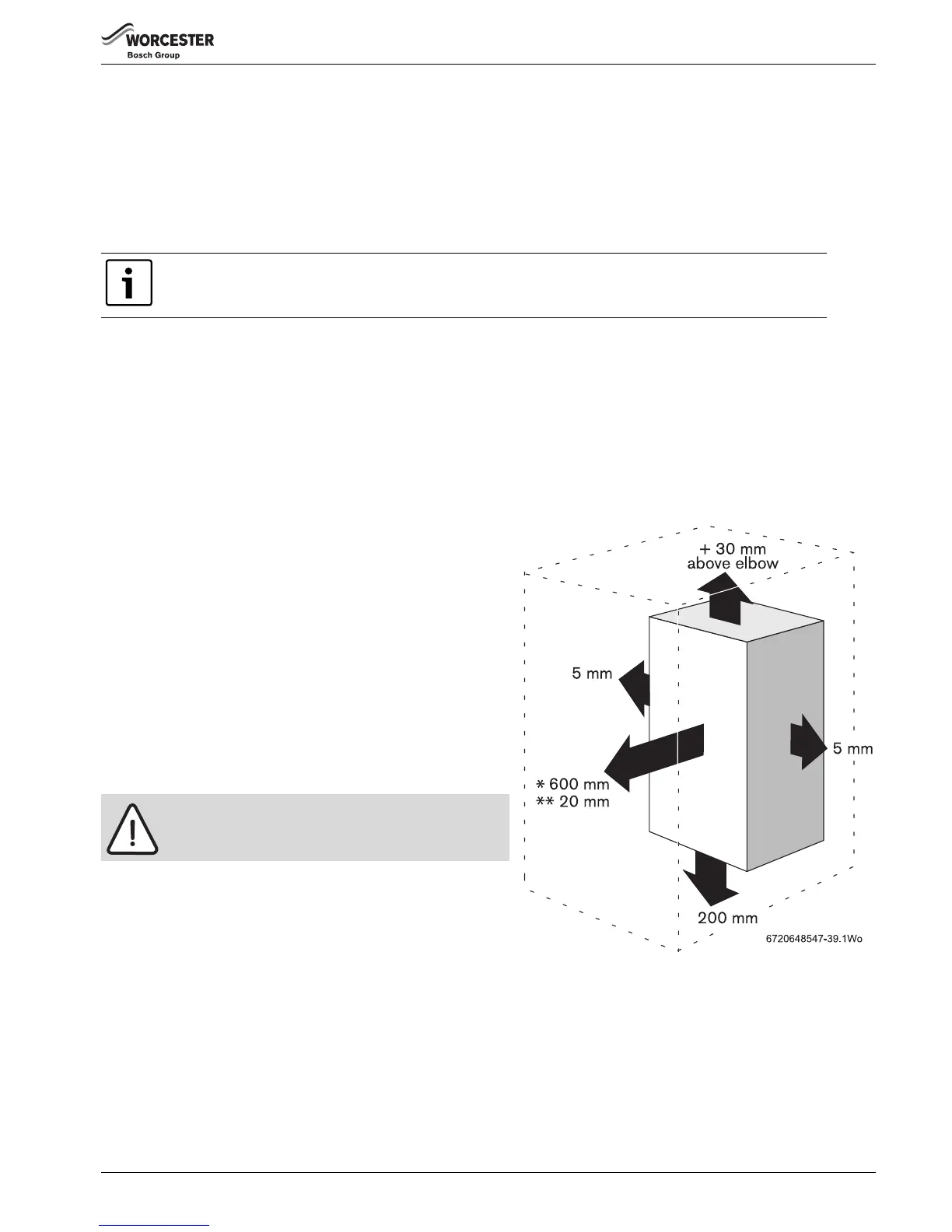 WORCESTER
Bosch Group

+ 30 mm
above elbow

5 mm

5 mm

* 600 mm
** 20 mm

200 mm

6720648547-39.1Wo