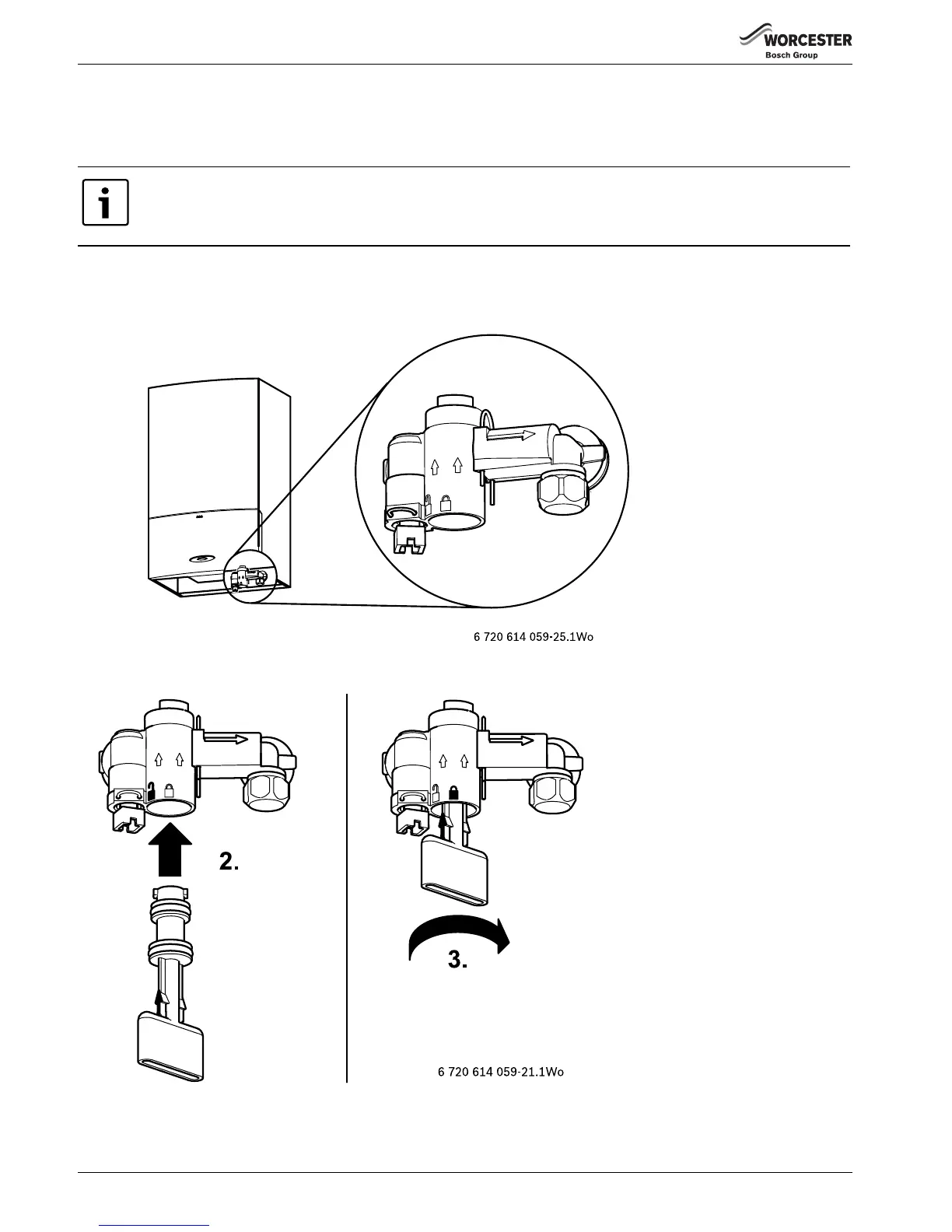 WORCESTER
Bosch Group

6 720 614 059-25.1Wo

2.

3.

6 720 614 059-21.1Wo