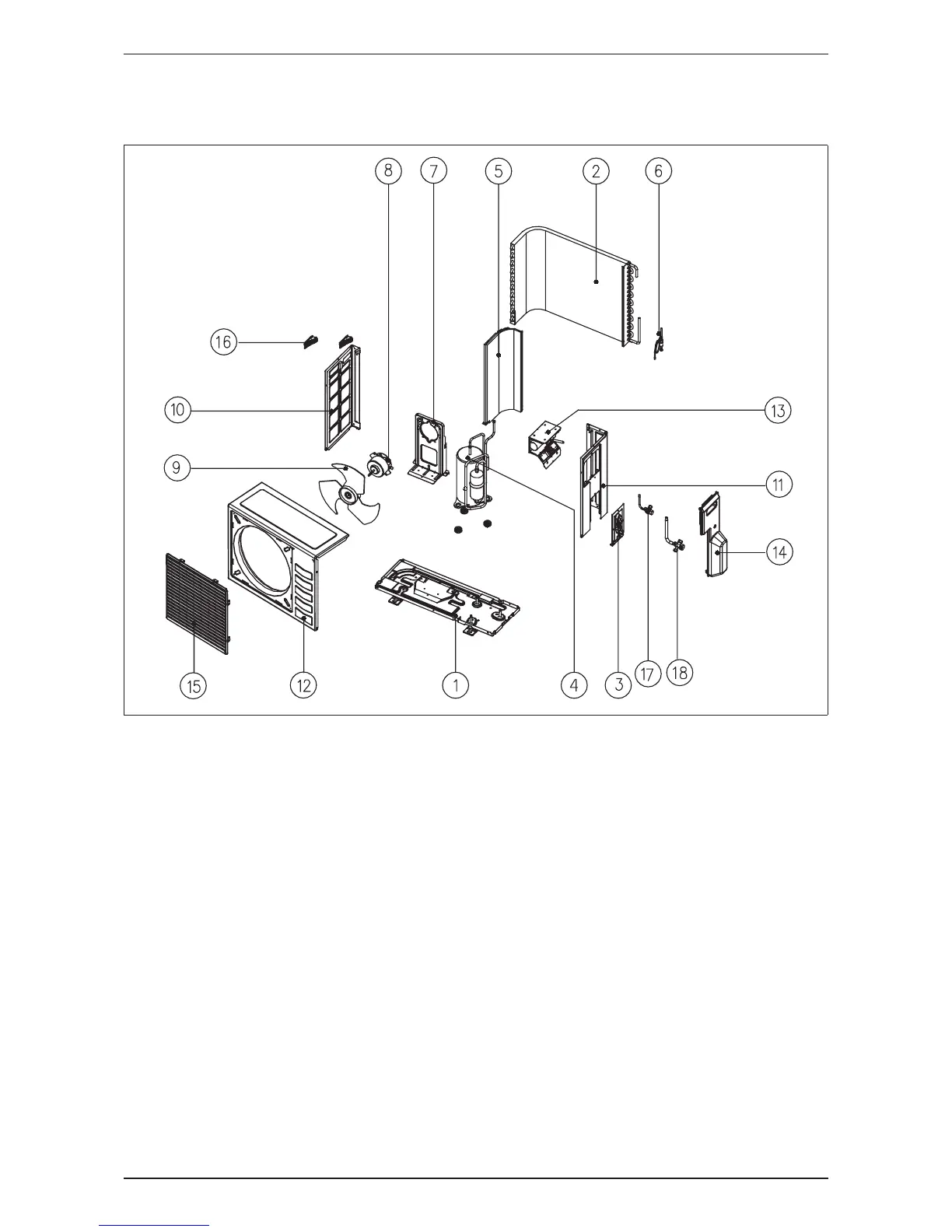 8
7
5
2
6
16
10
13
9
11
14
15
12
1
4
3
17
18