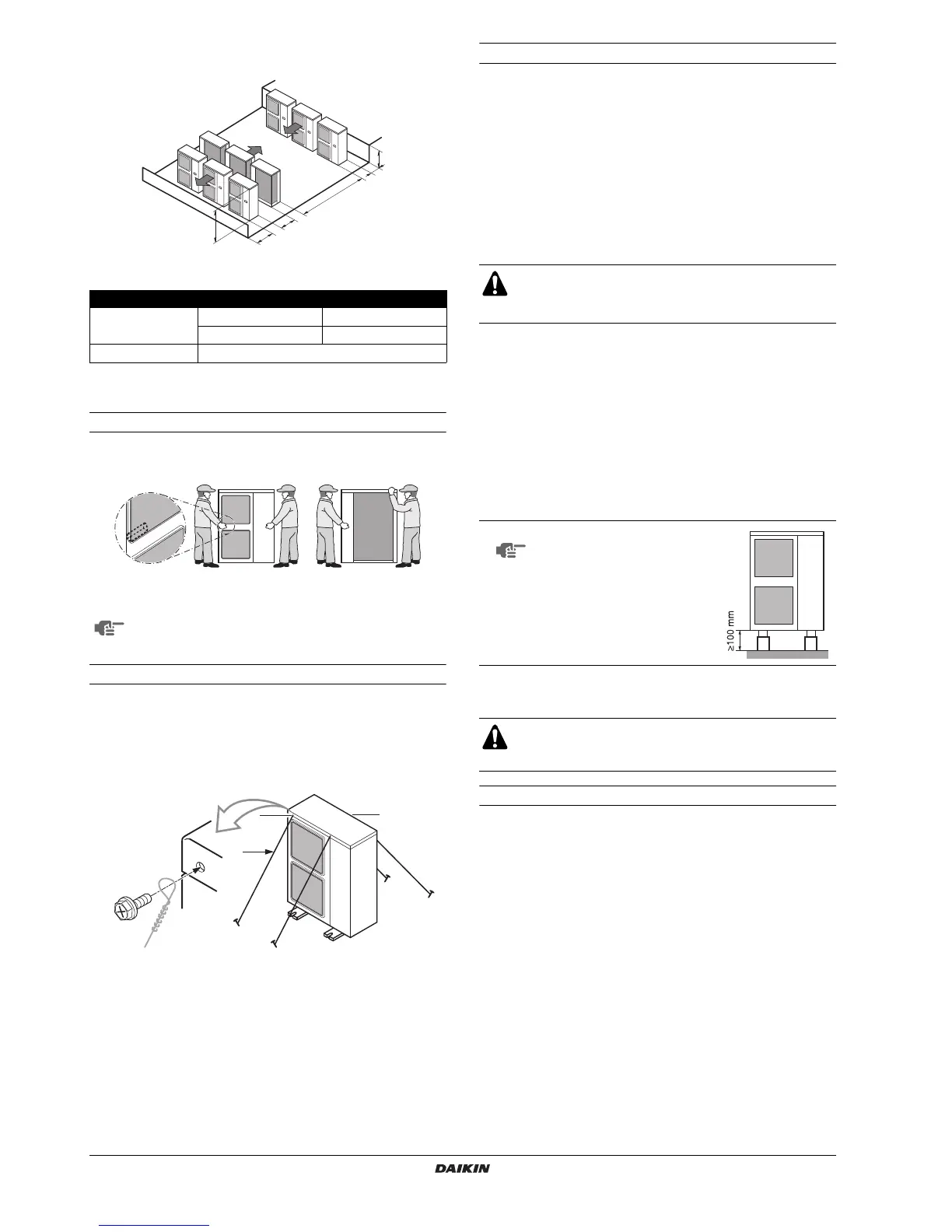 ≥100 mm

DAIKIN