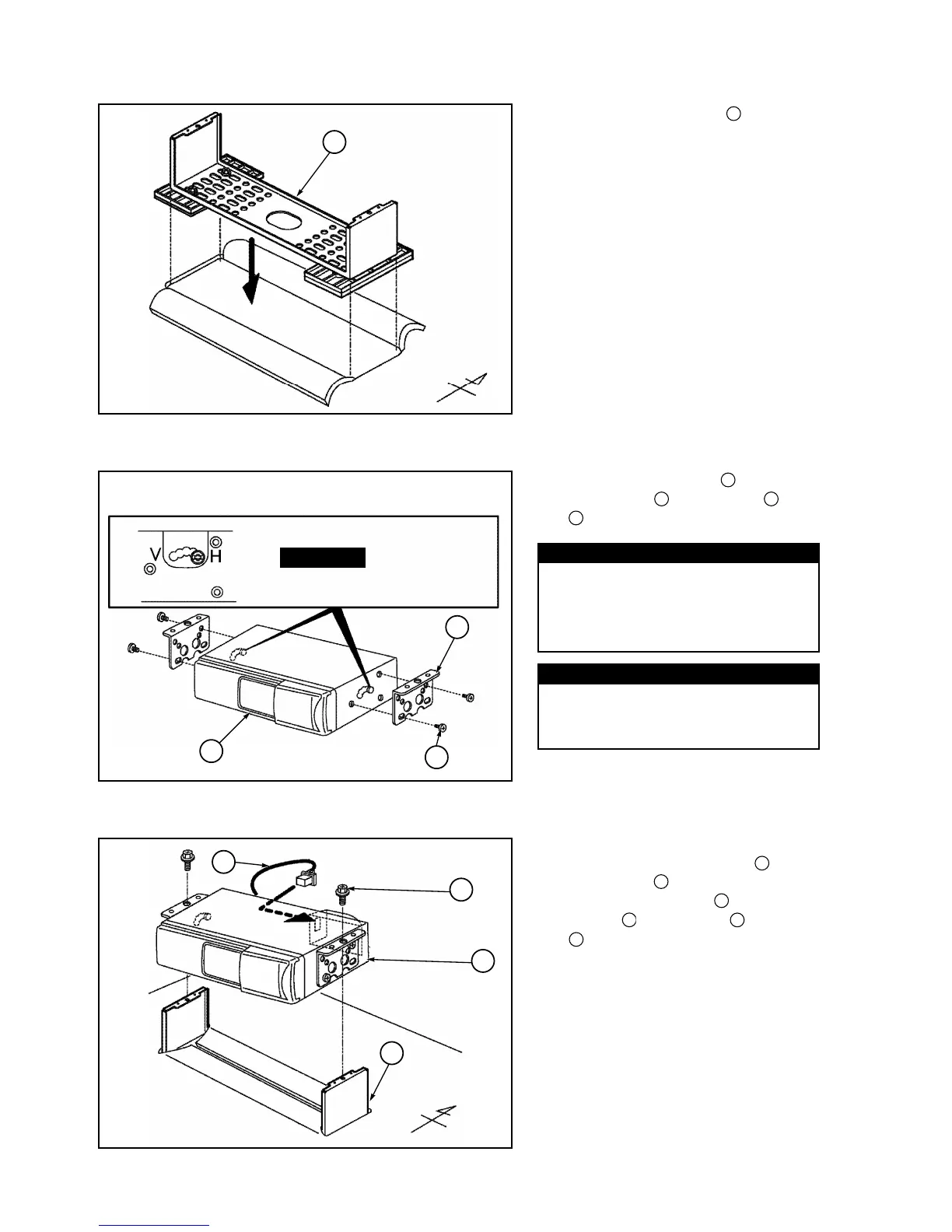 V H