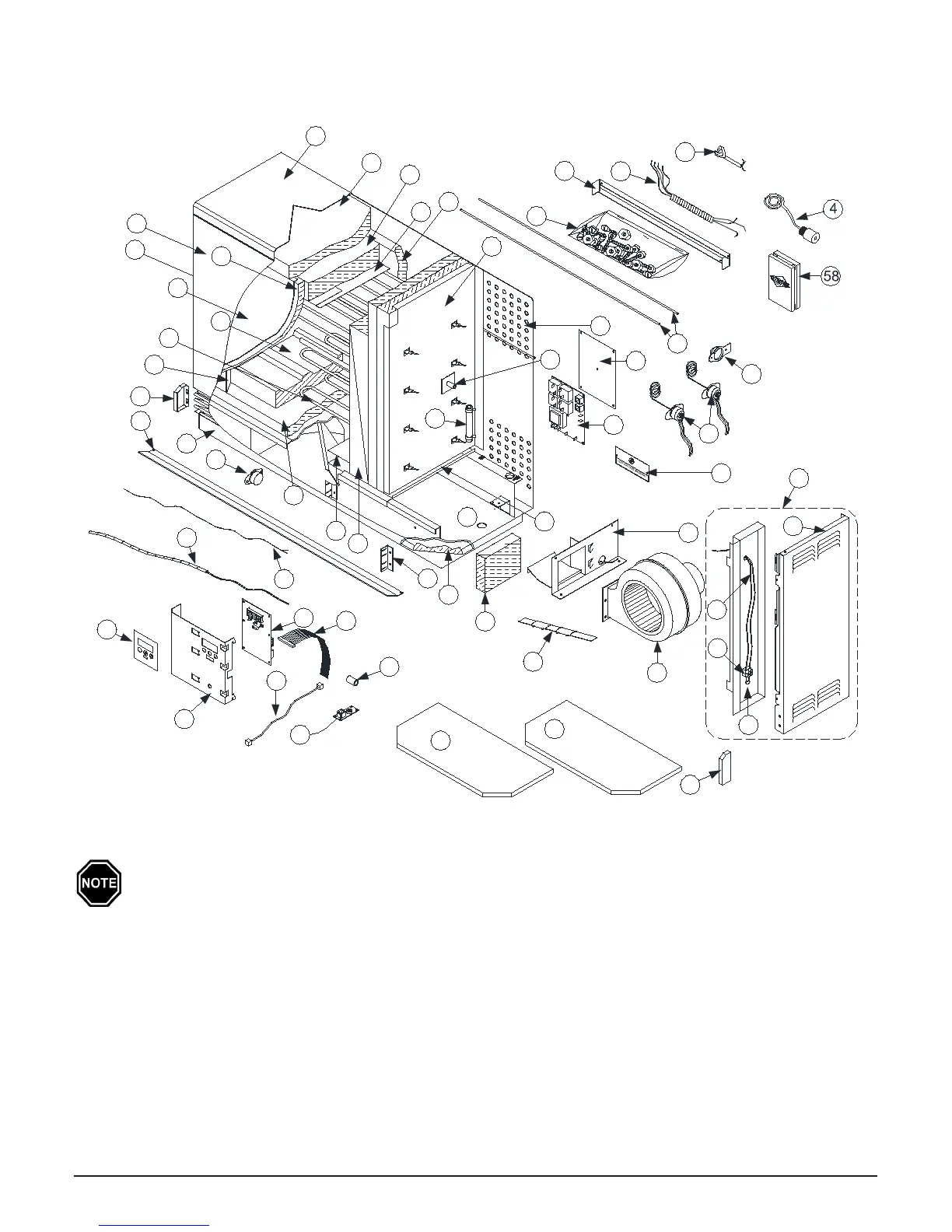 4

58

NOTE