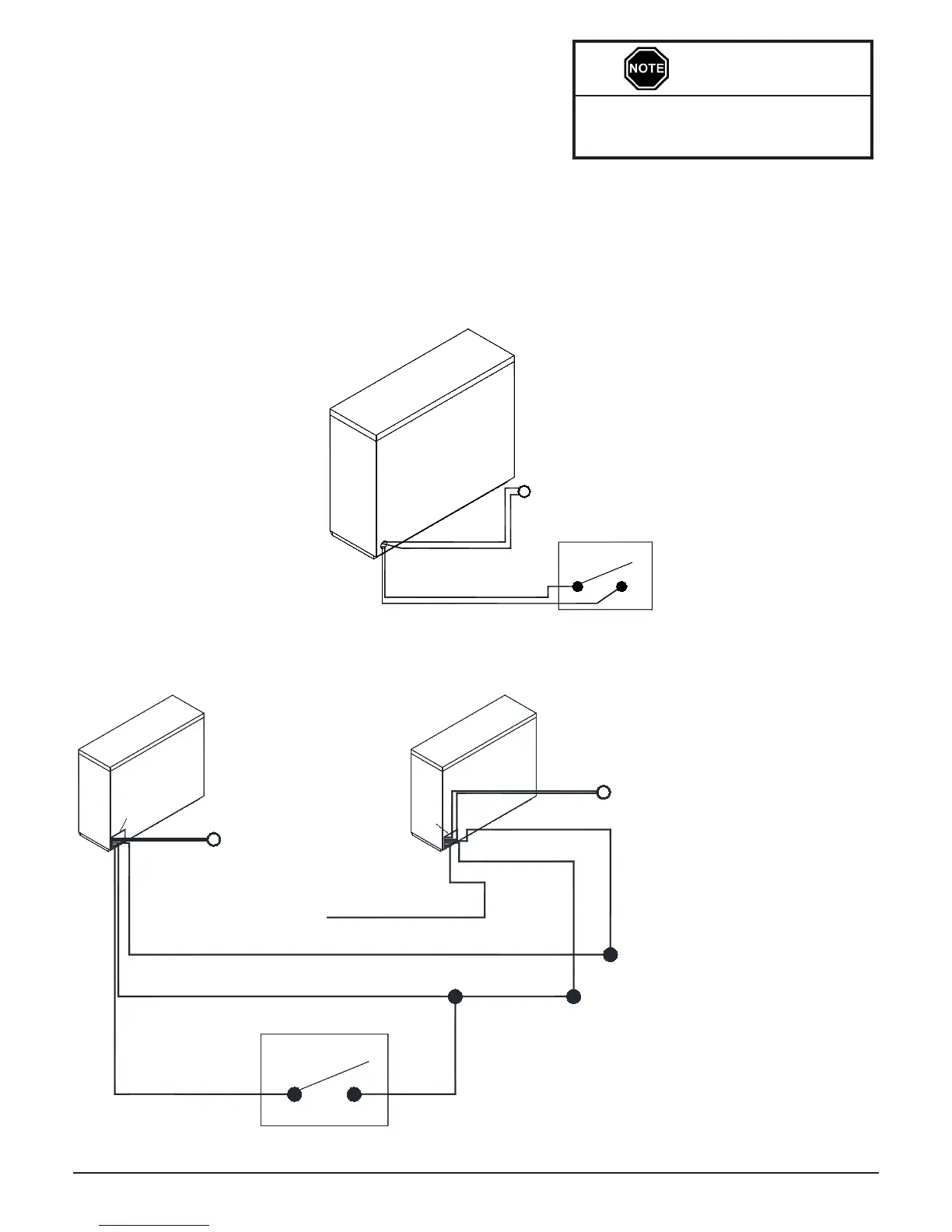 NOTE