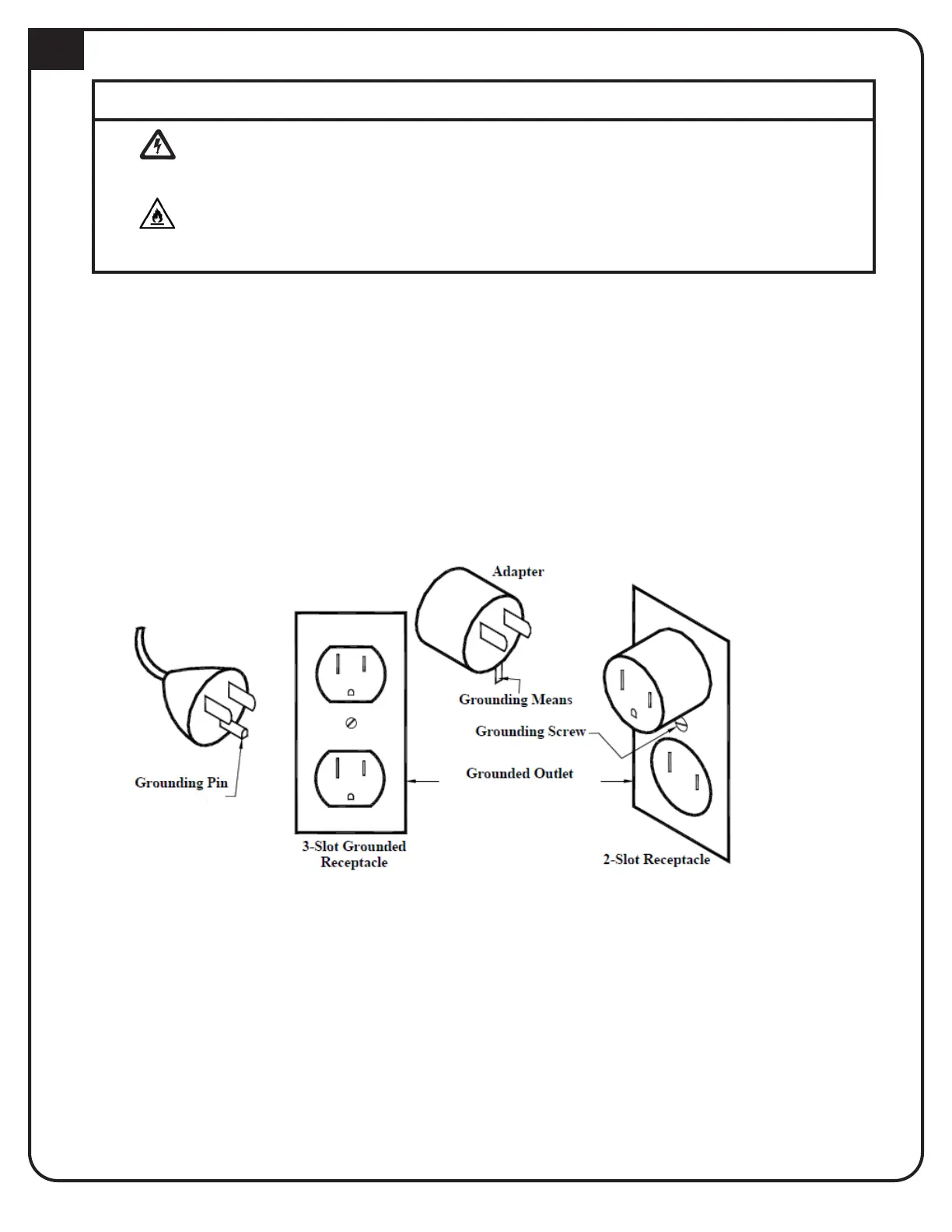 Adapter

Grounding Means

Grounding Screw

Grounding Pin

Grounded Outlet

3-Slot Grounded Receptacle

2-Slot Receptacle