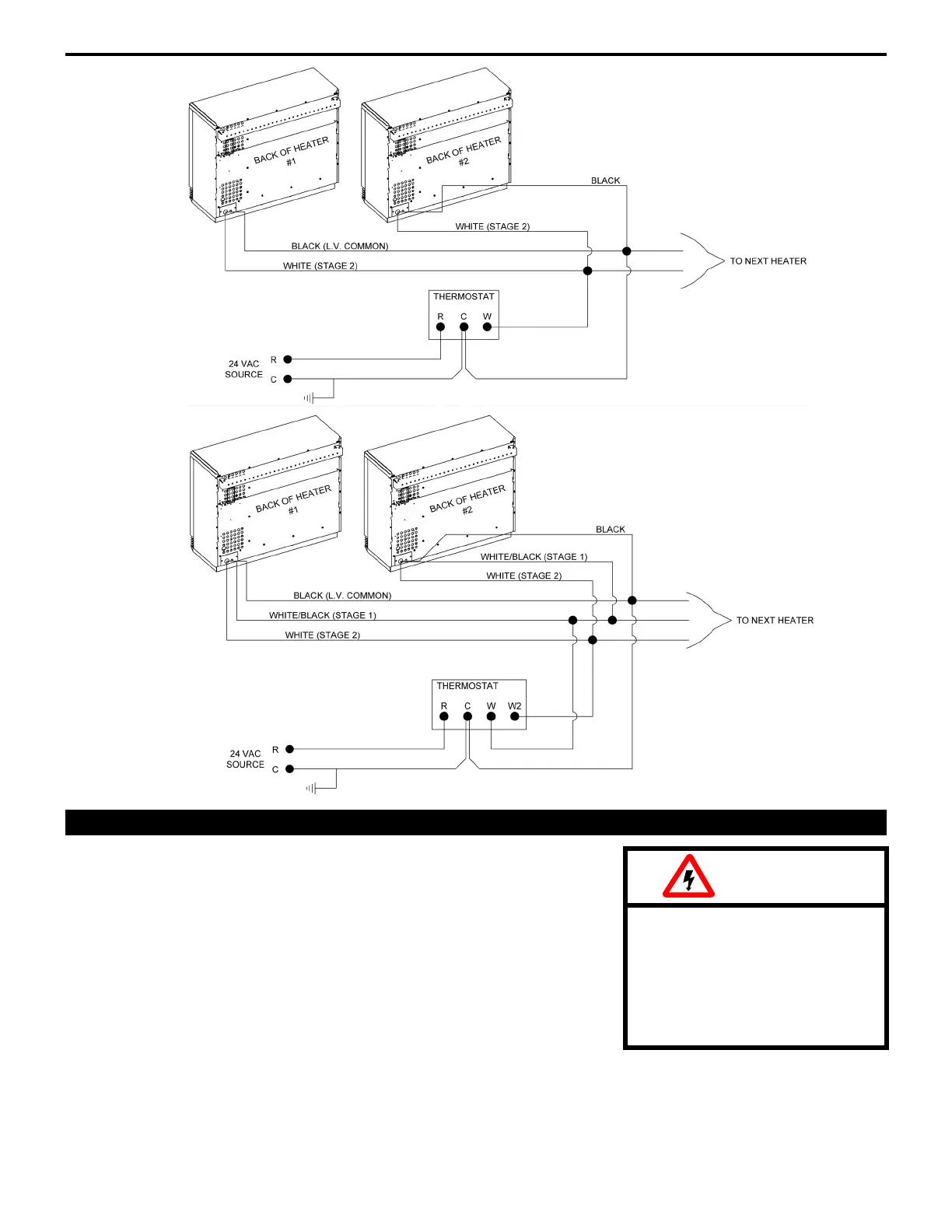 BACK OF HEATER #1

BACK OF HEATER #2

BLACK

WHITE (STAGE 2)

BLACK (L.V. COMMON)

WHITE (STAGE 2)

TO NEXT HEATER

THERMOSTAT

R C W

24 VAC SOURCE

R

C

BACK OF HEATER #1

BACK OF HEATER #2

BLACK

WHITE/BLACK (STAGE 1)

WHITE (STAGE 2)

BLACK (L.V. COMMON)

WHITE/BLACK (STAGE 1)

WHITE (STAGE 2)

TO NEXT HEATER

THERMOSTAT

R C W W2

24 VAC SOURCE

R

C