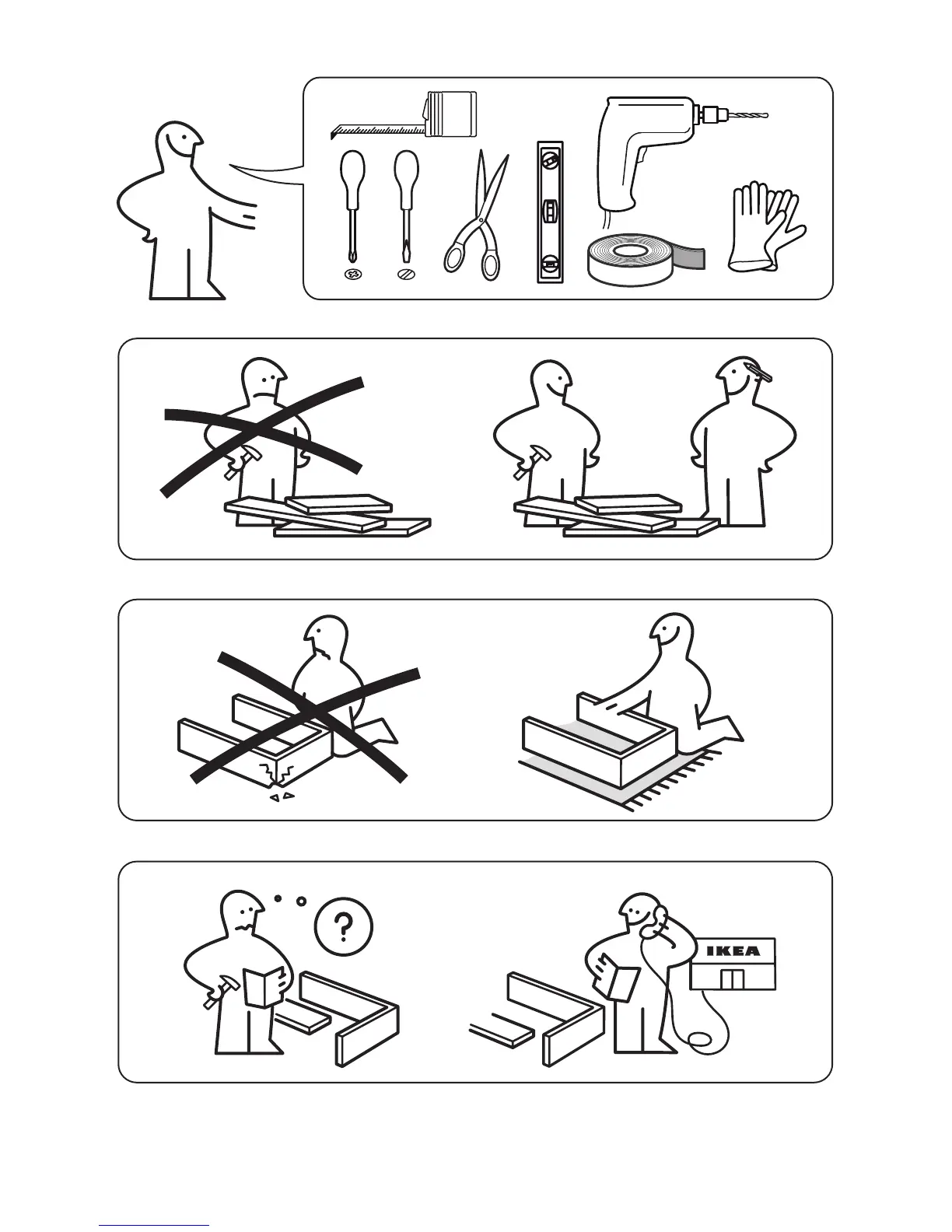 ?

IKEA