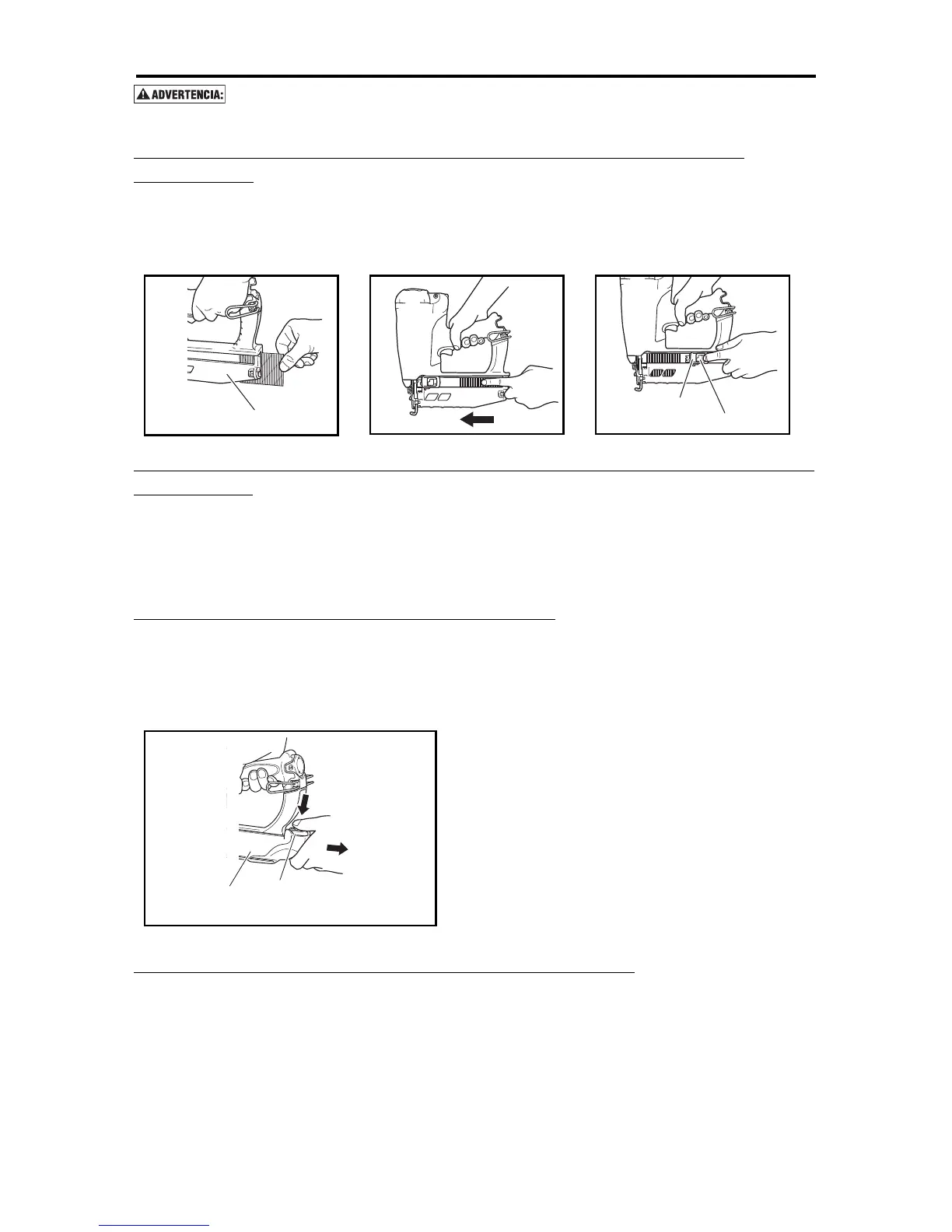 ADVERTENCIA: