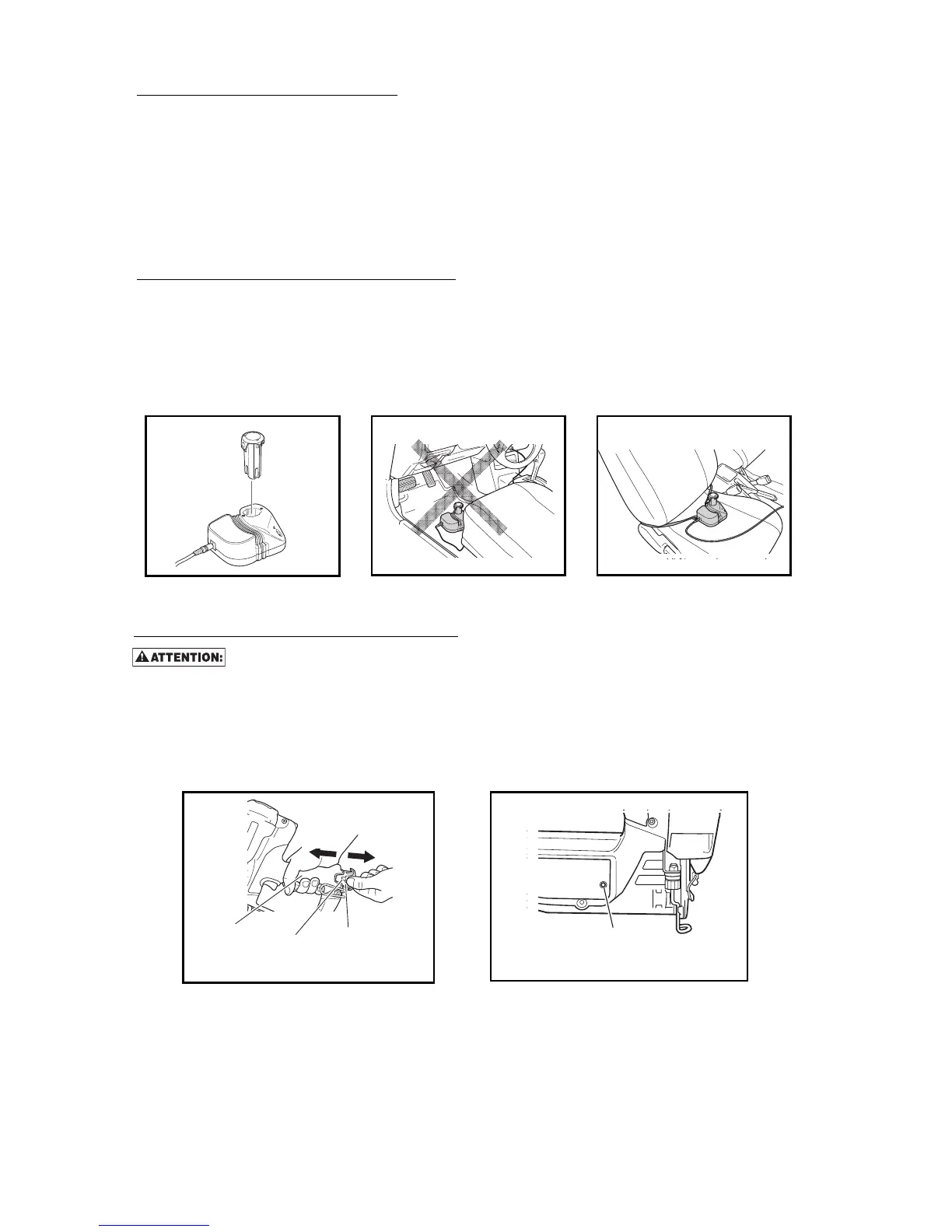 ATTENTION: