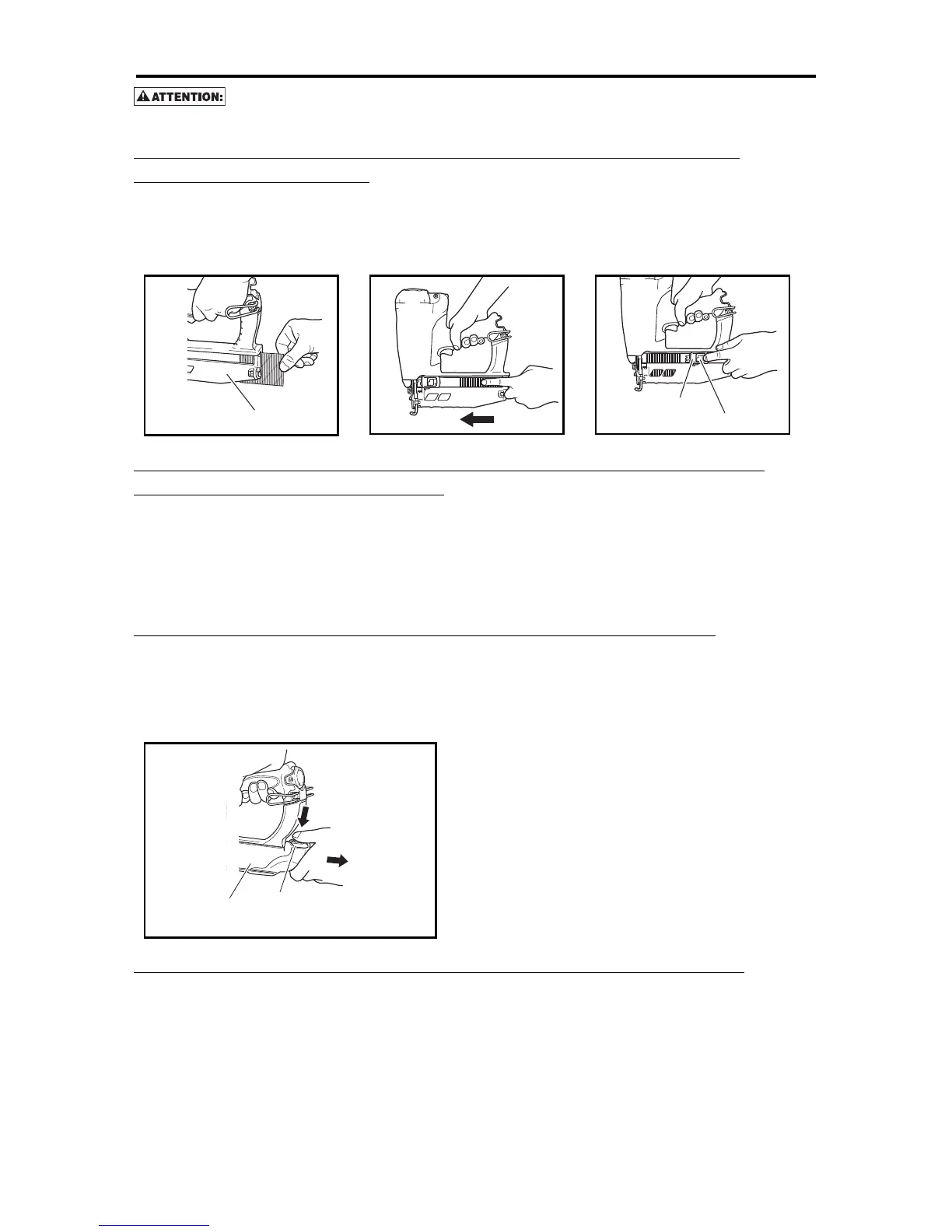 ATTENTION: