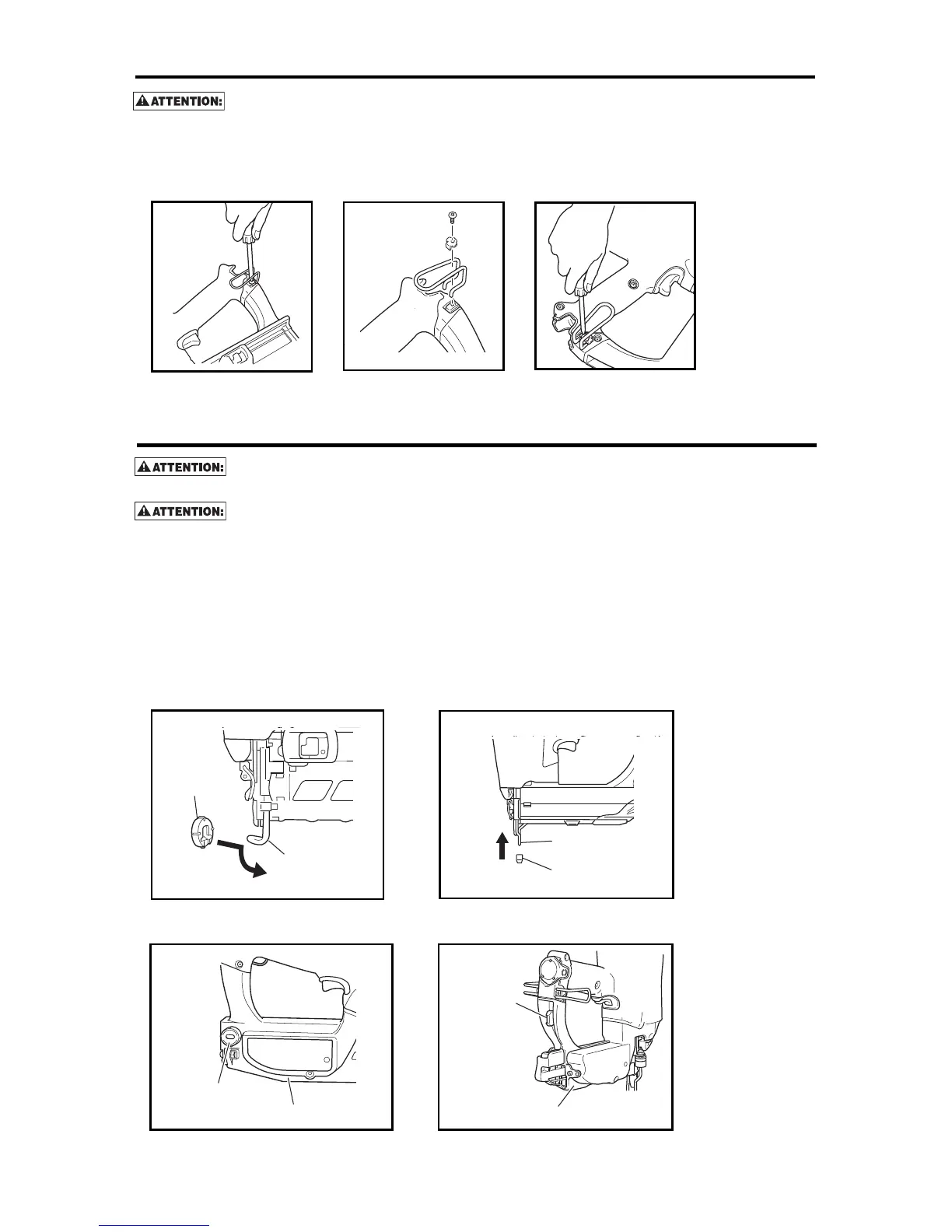 ATTENTION:

ATTENTION:

ATTENTION: