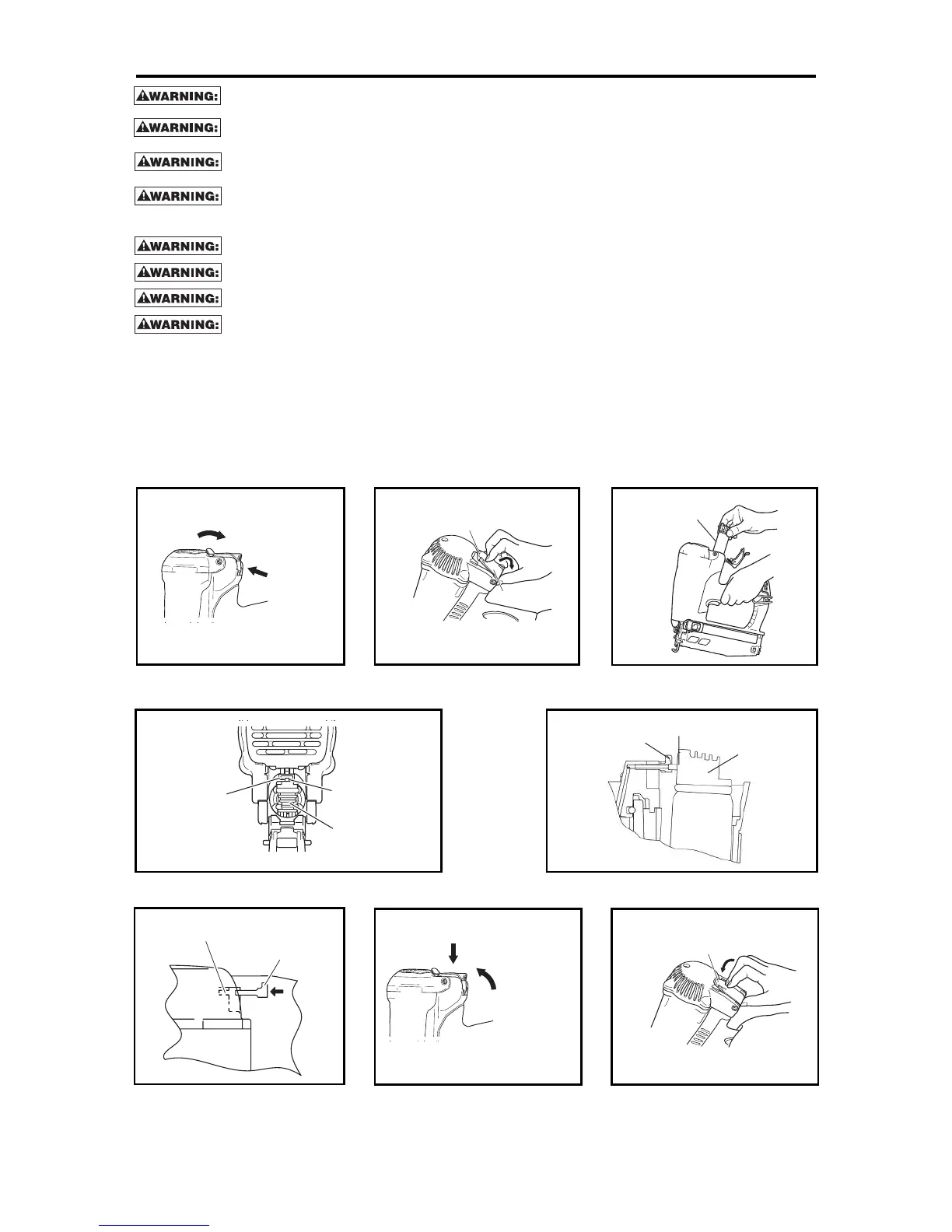 WARNING:

WARNING:

WARNING:

WARNING:

WARNING:

WARNING:

WARNING:

WARNING: