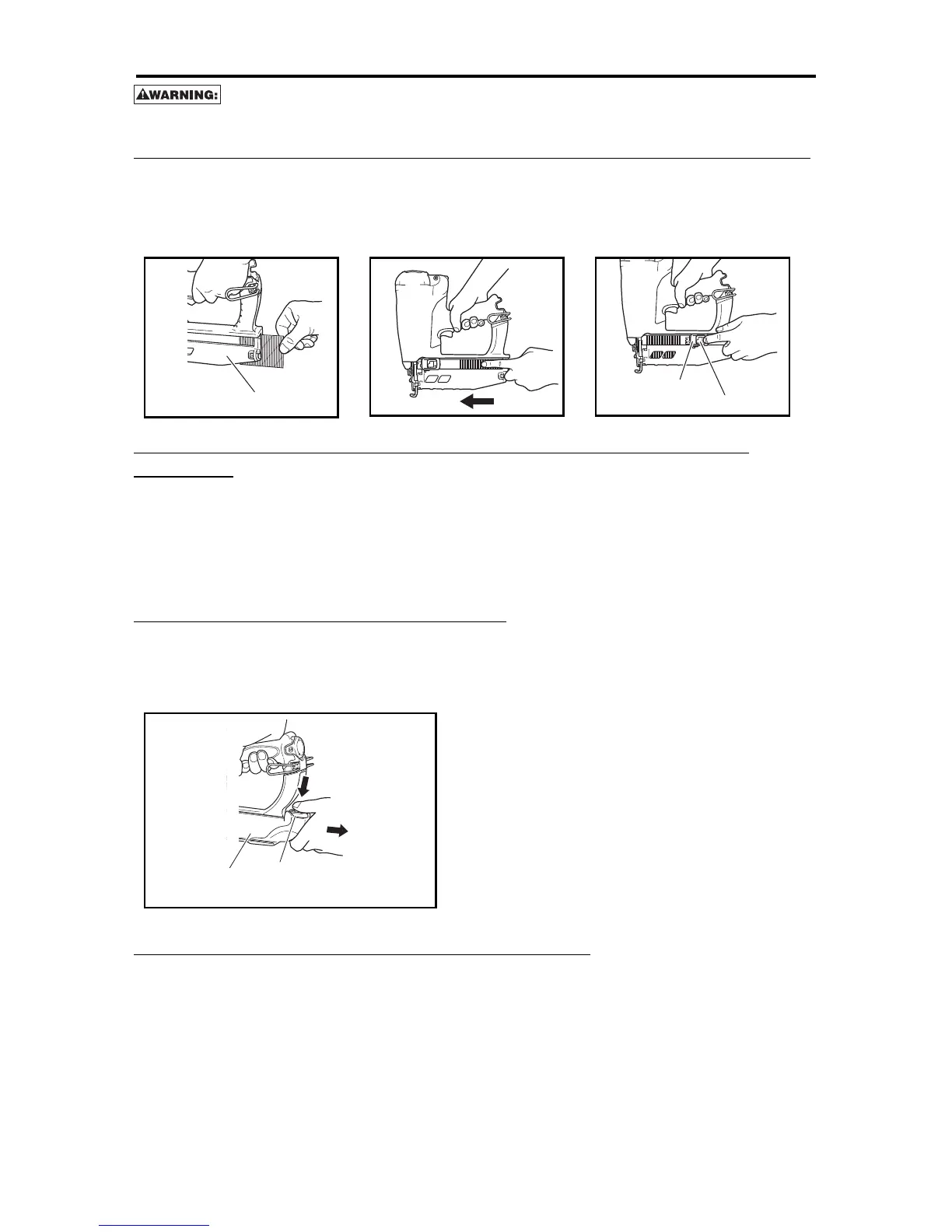 WARNING: