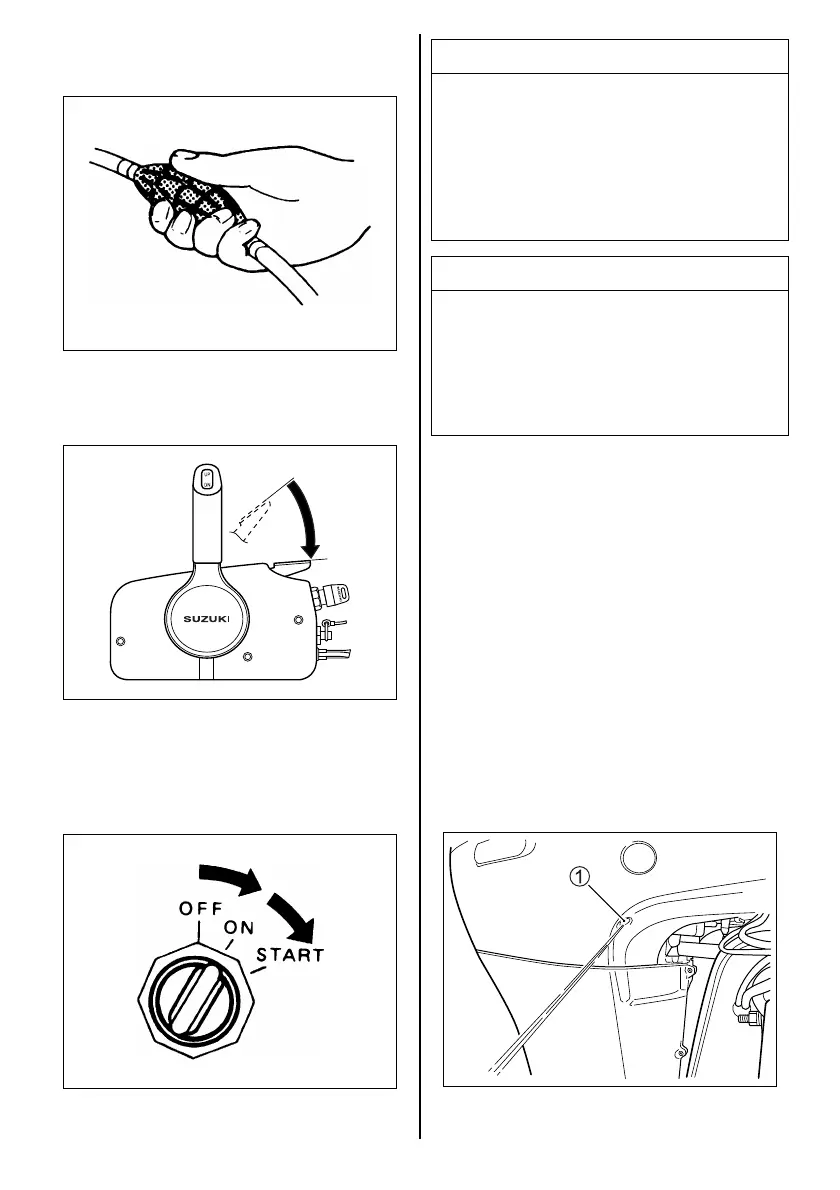 SUZUKI

OFF
ON
START

1