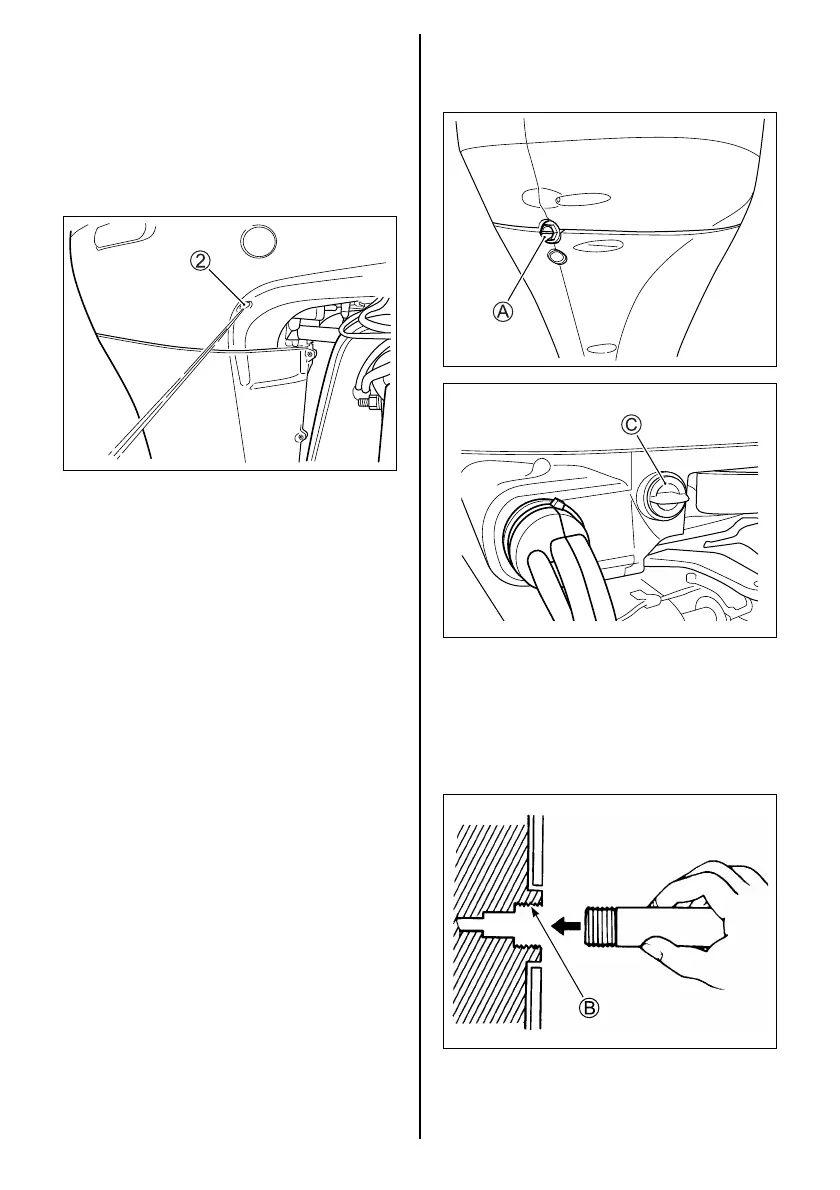 ②

Ⓐ

Ⓒ

Ⓑ