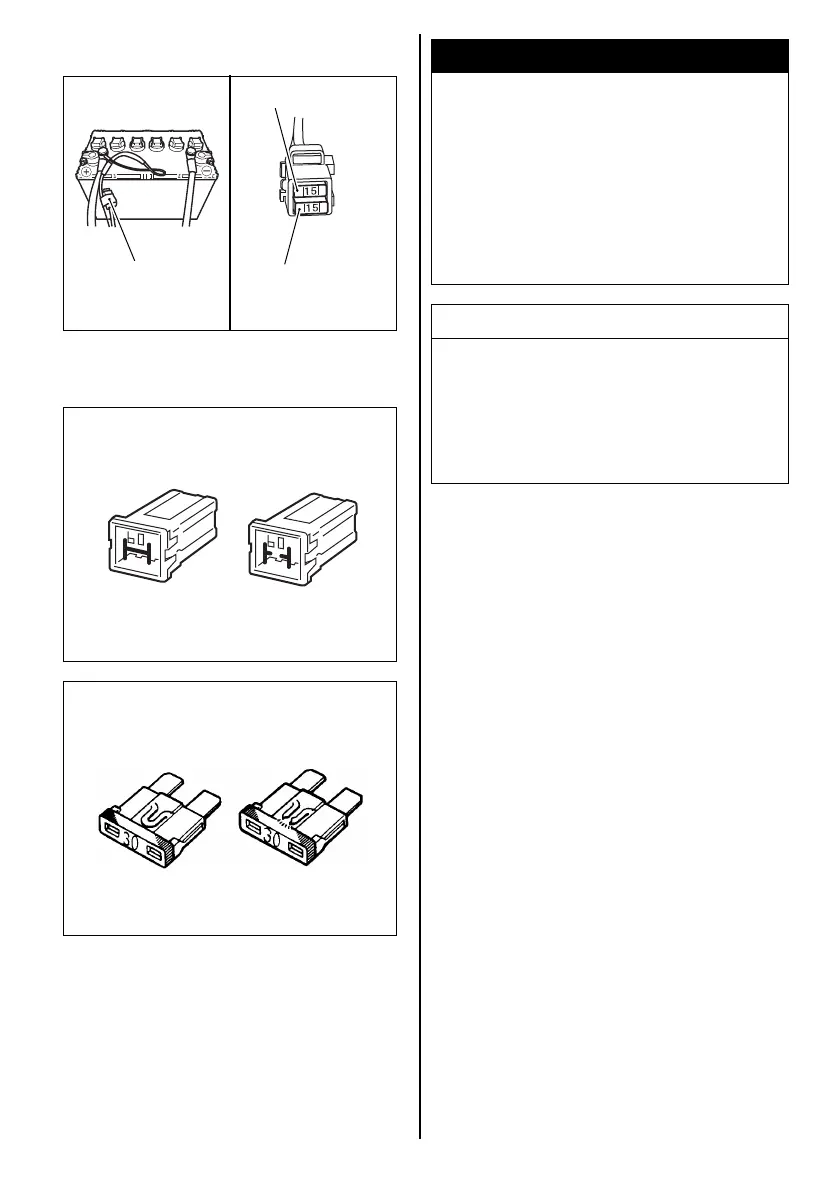 15

15

30

30