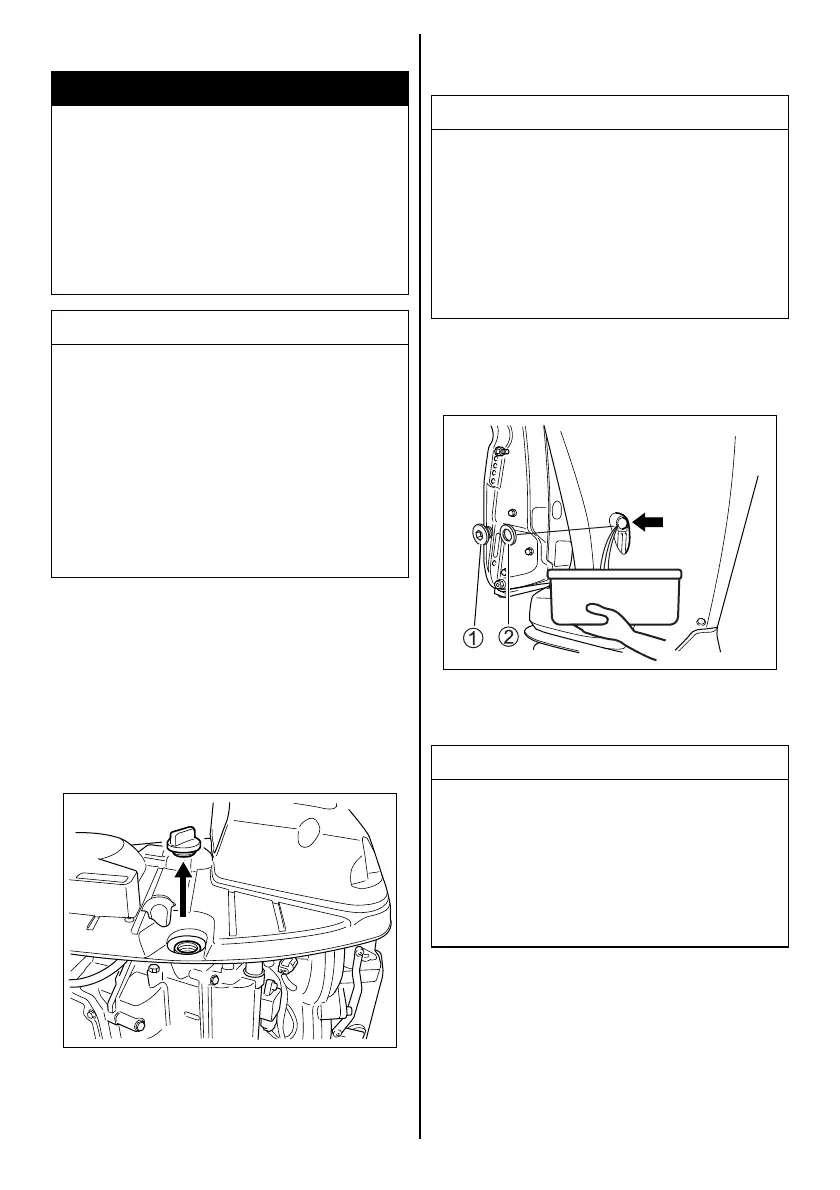 ①

②