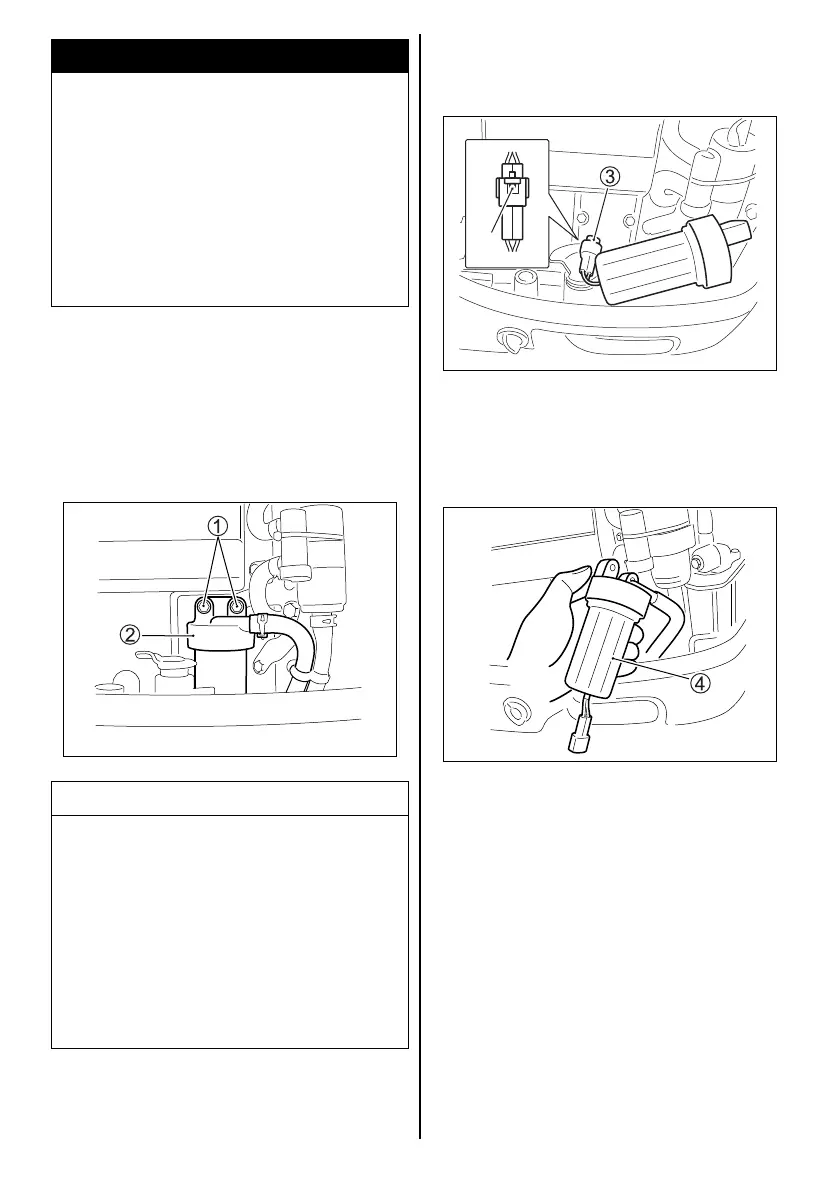 ①

②

③

④