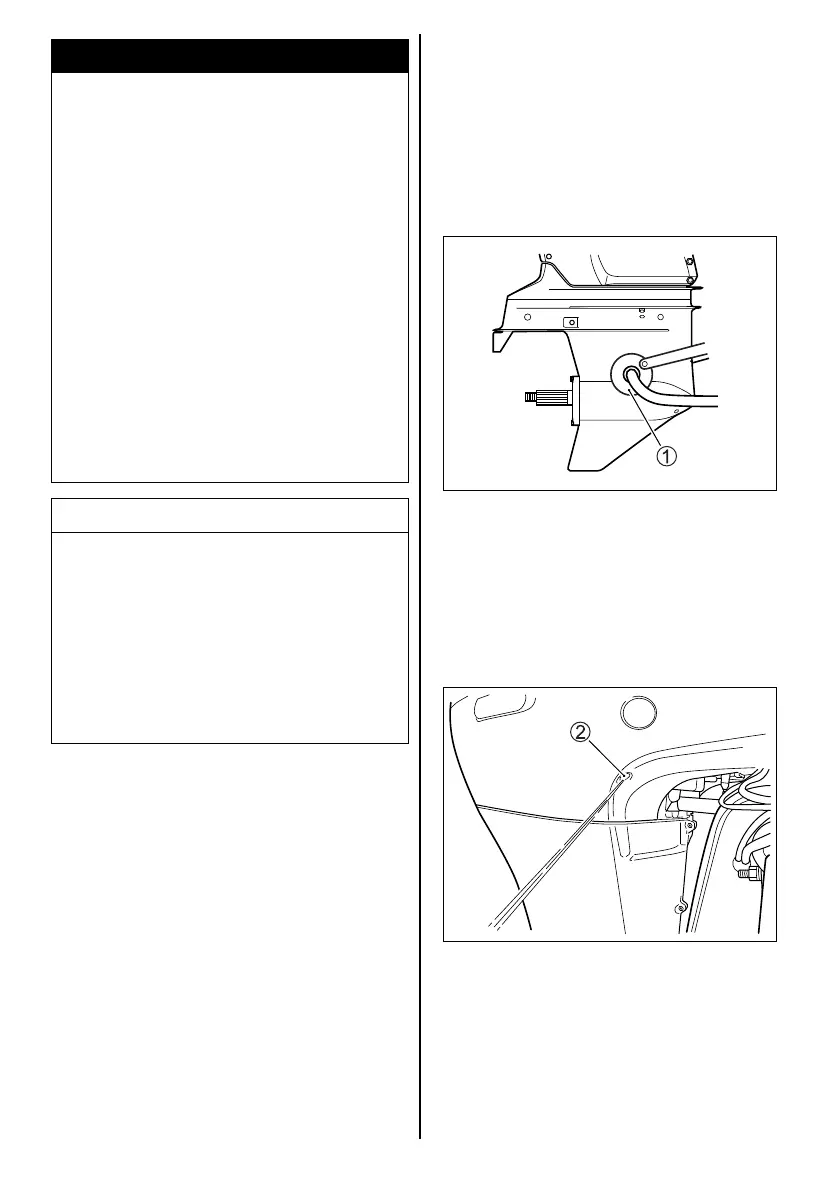 ①

②