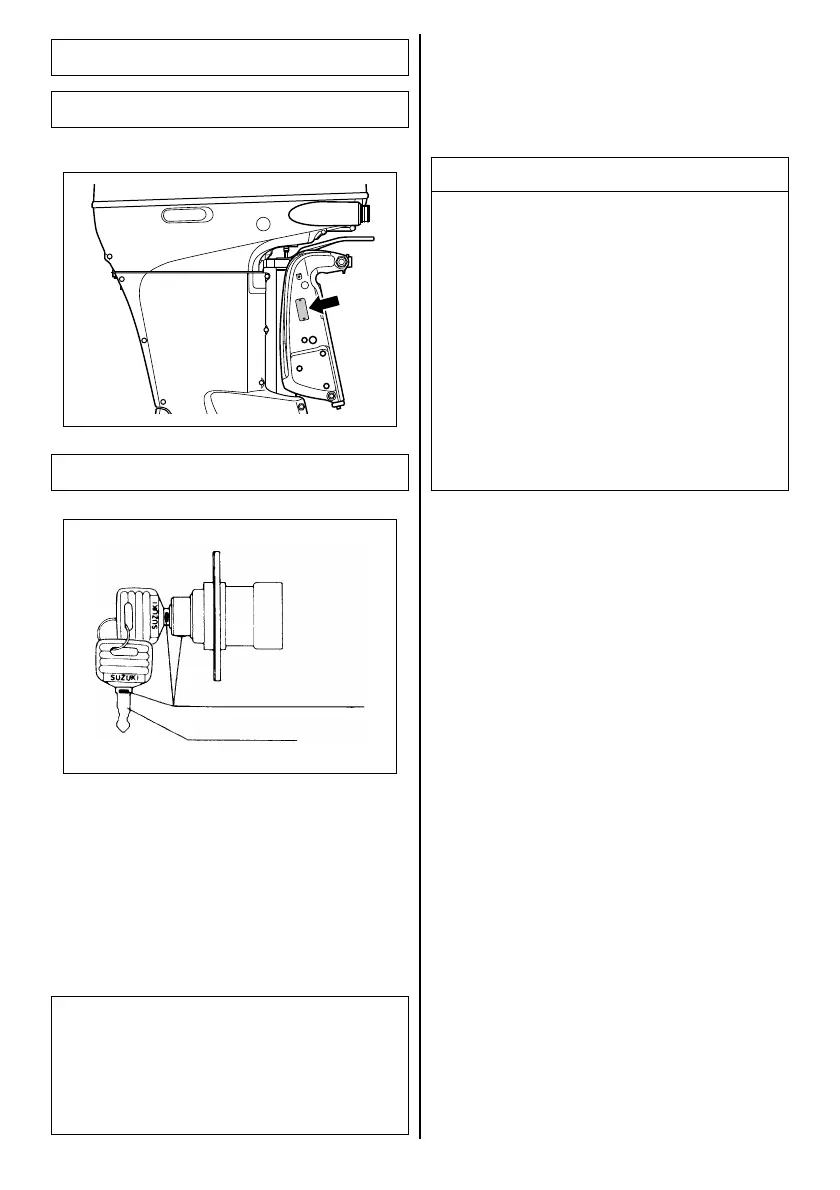 SUZUKI

SUZUKI