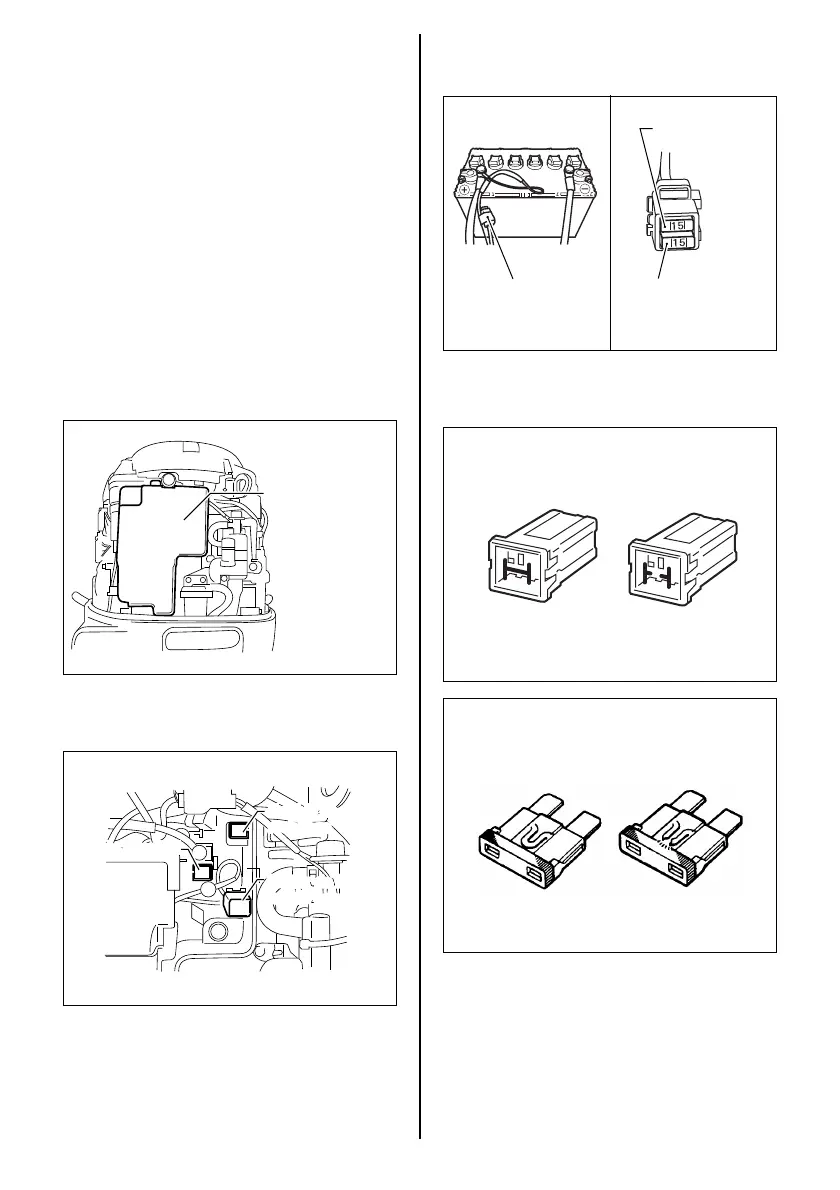 15

15