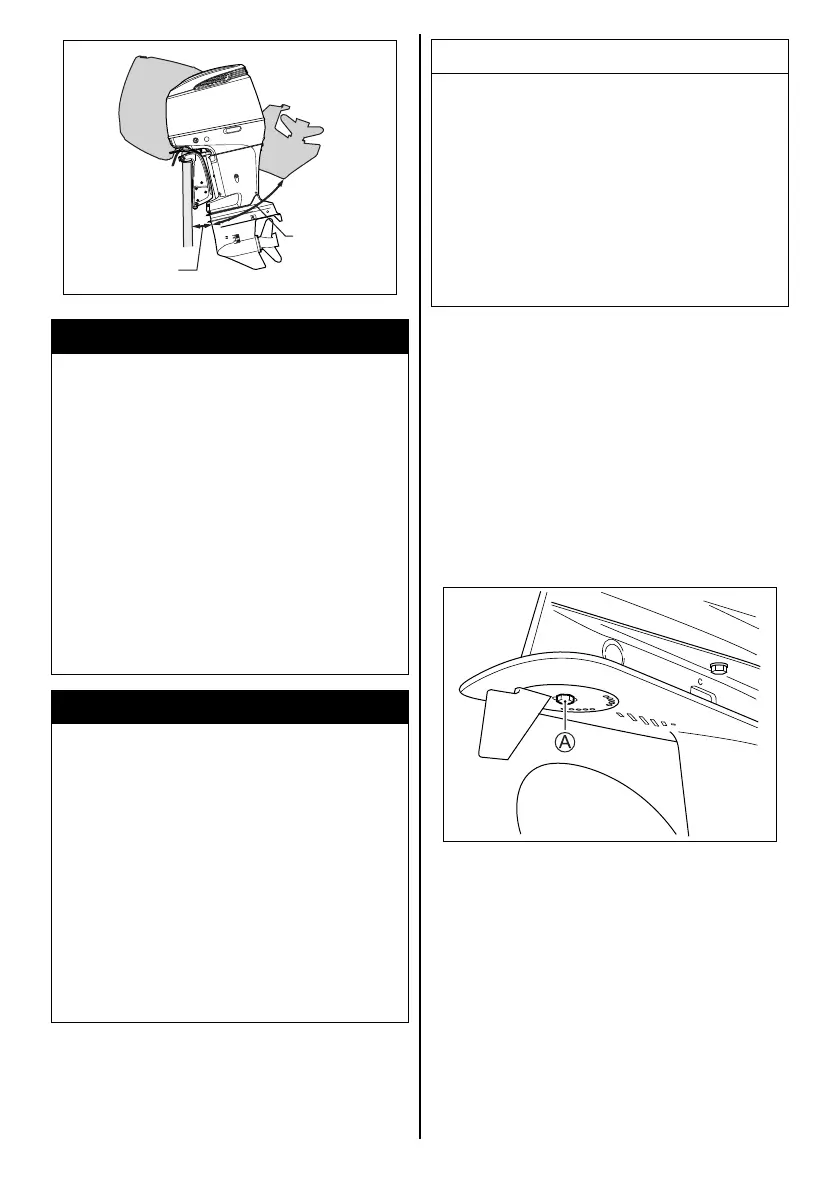 A