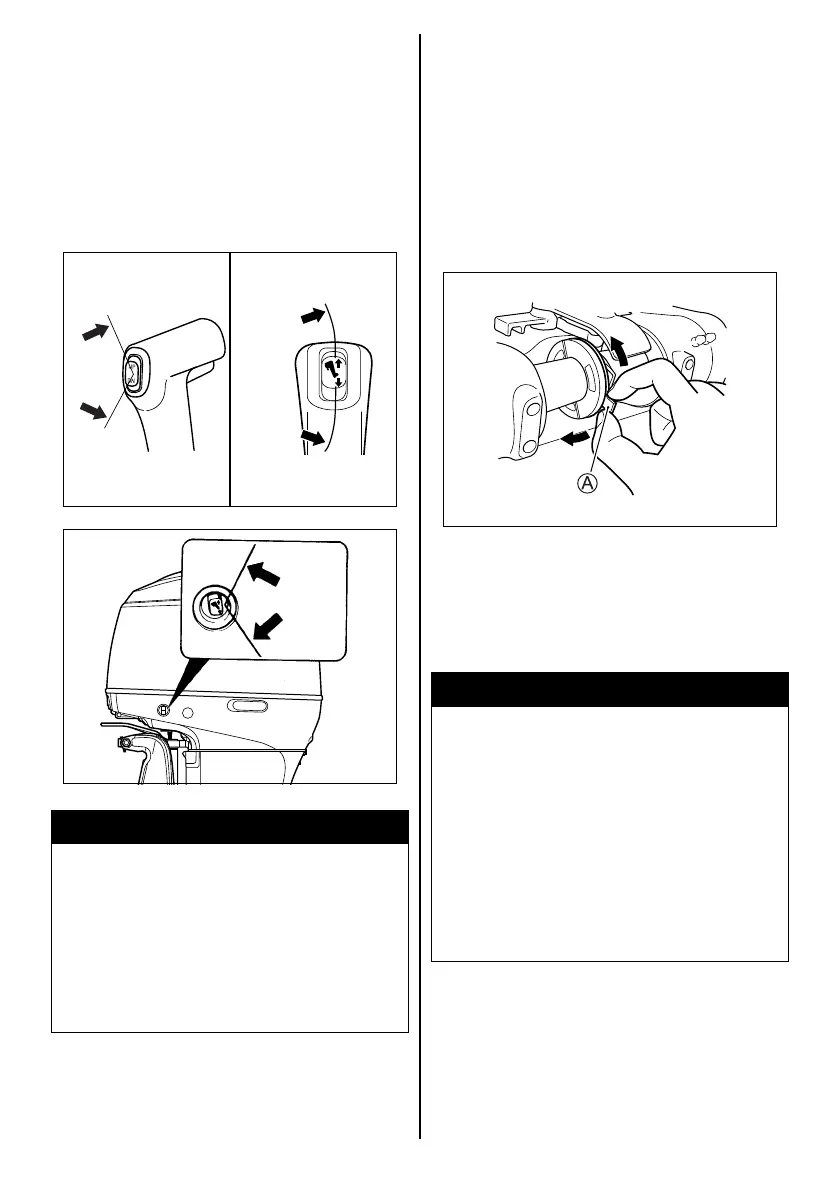 A