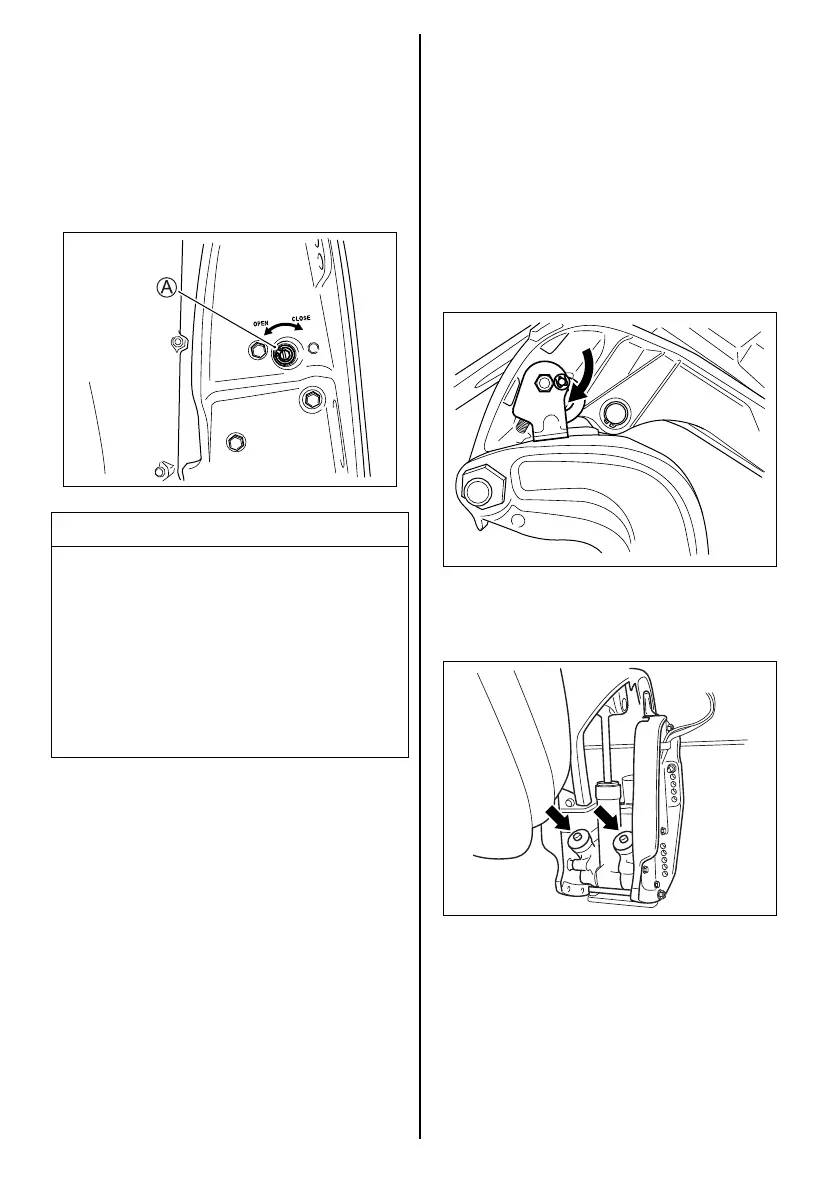 A

OPEN

CLOSE