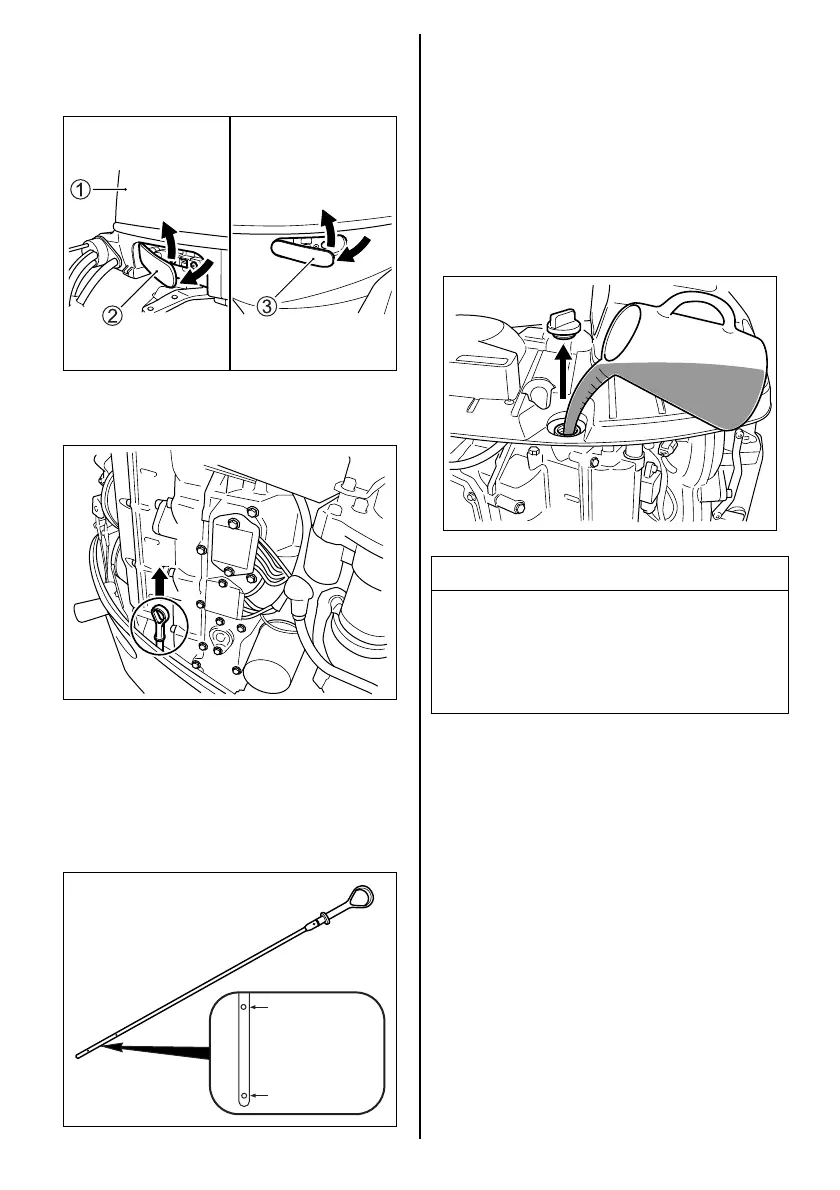 ①

②

③