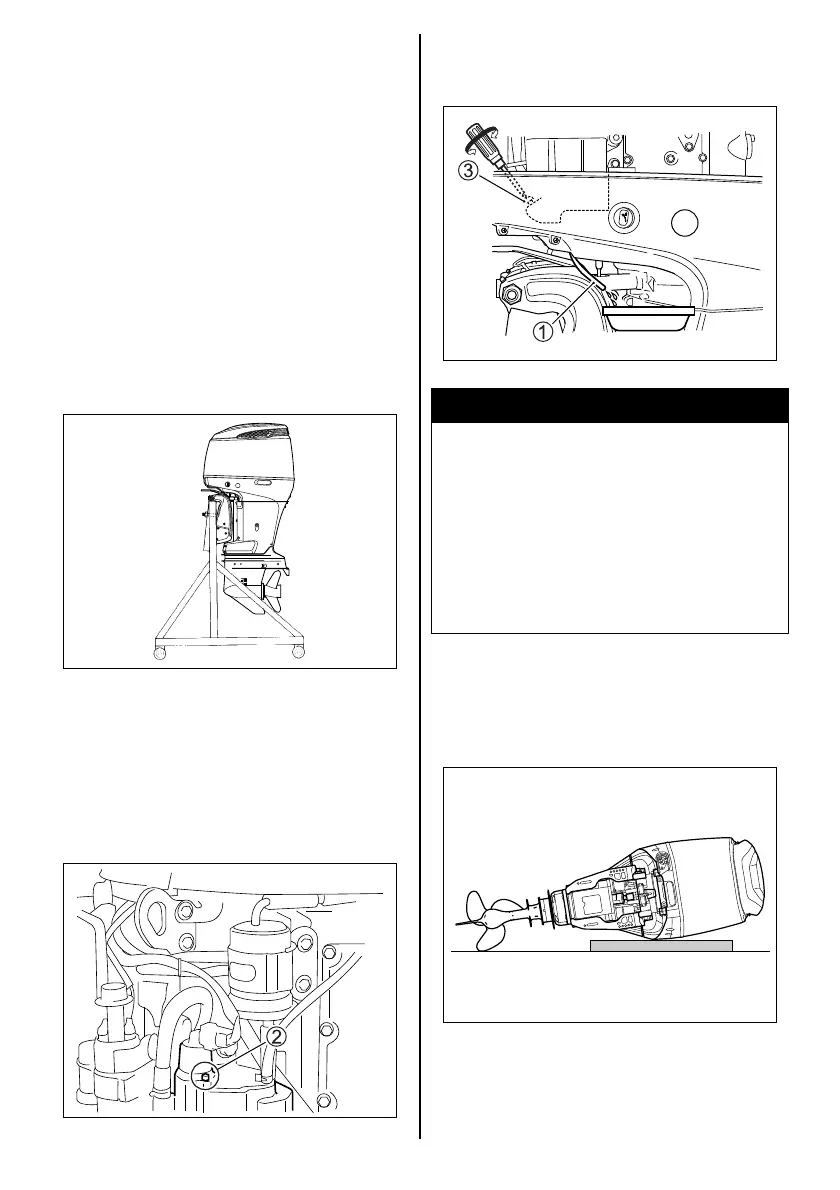 ③

①

②