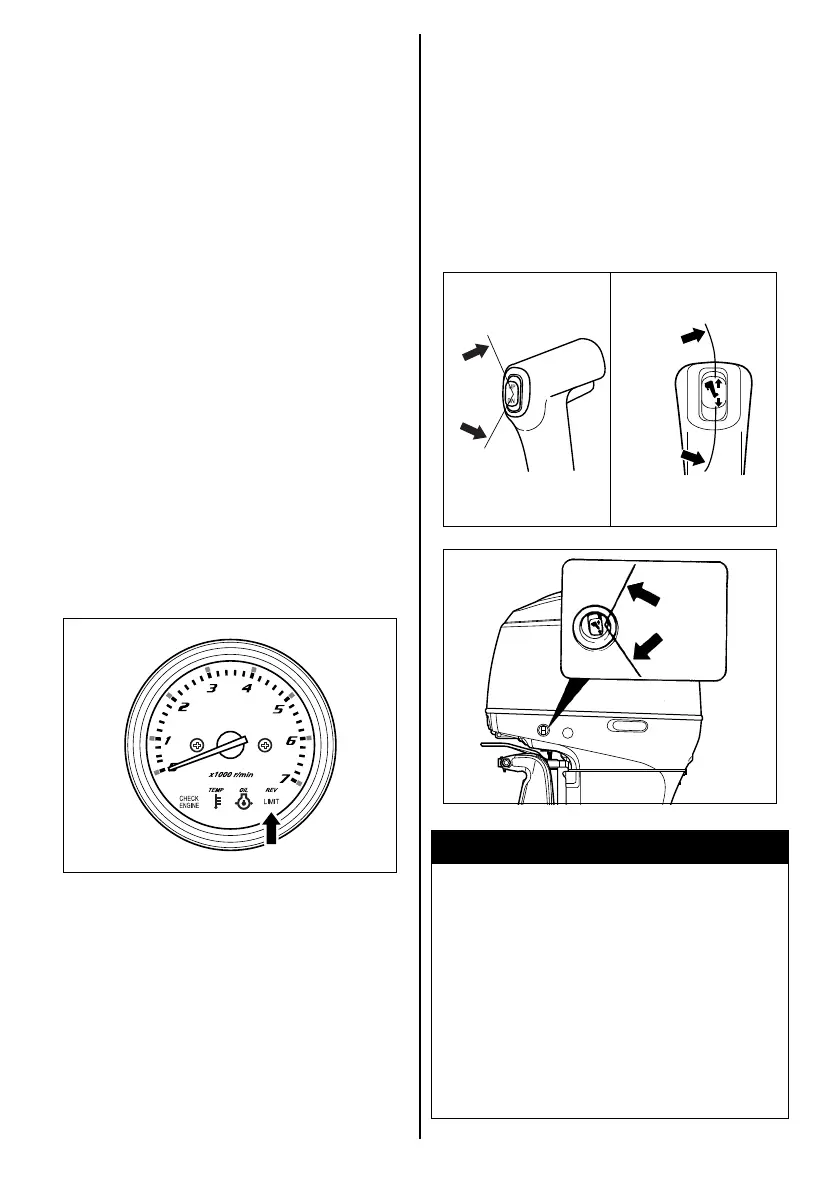 1
2
3
4
5
6
7
x1000 r/min
CHECK ENGINE
TEMP
OIL
REV LIMIT