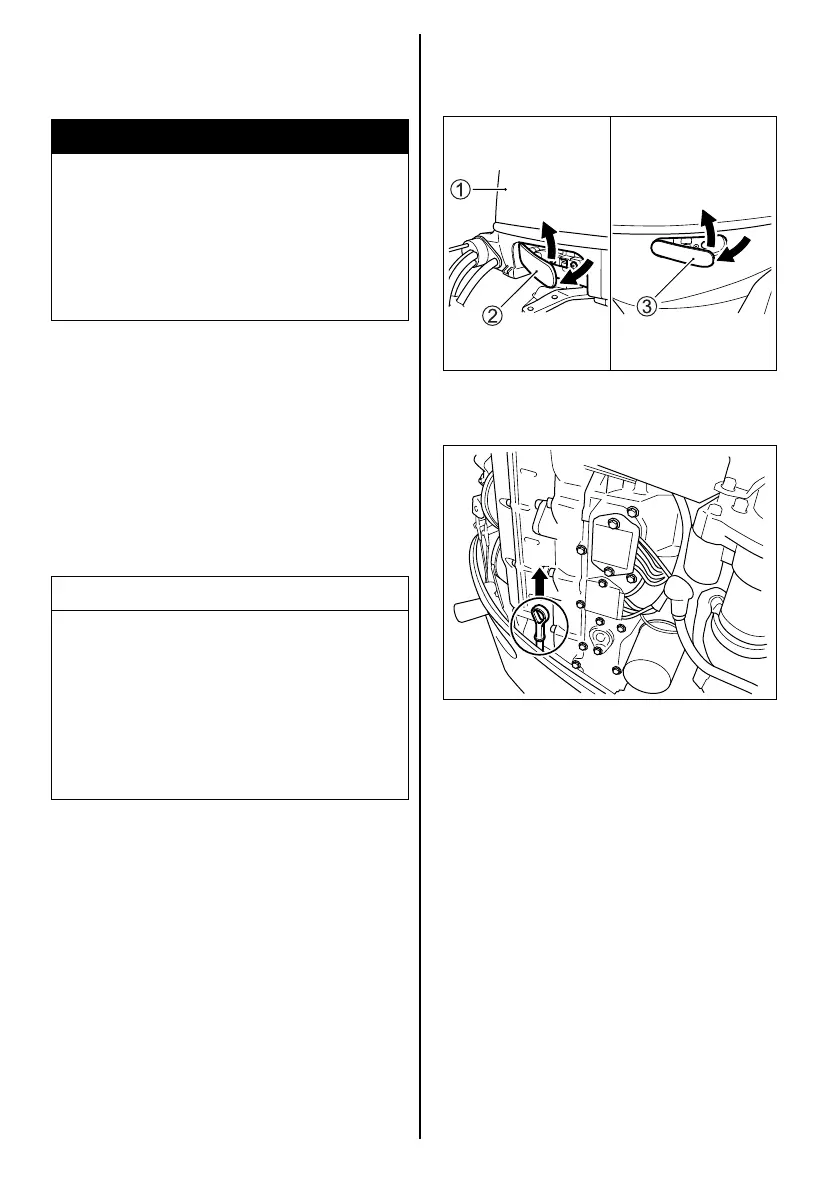 ①
②
③