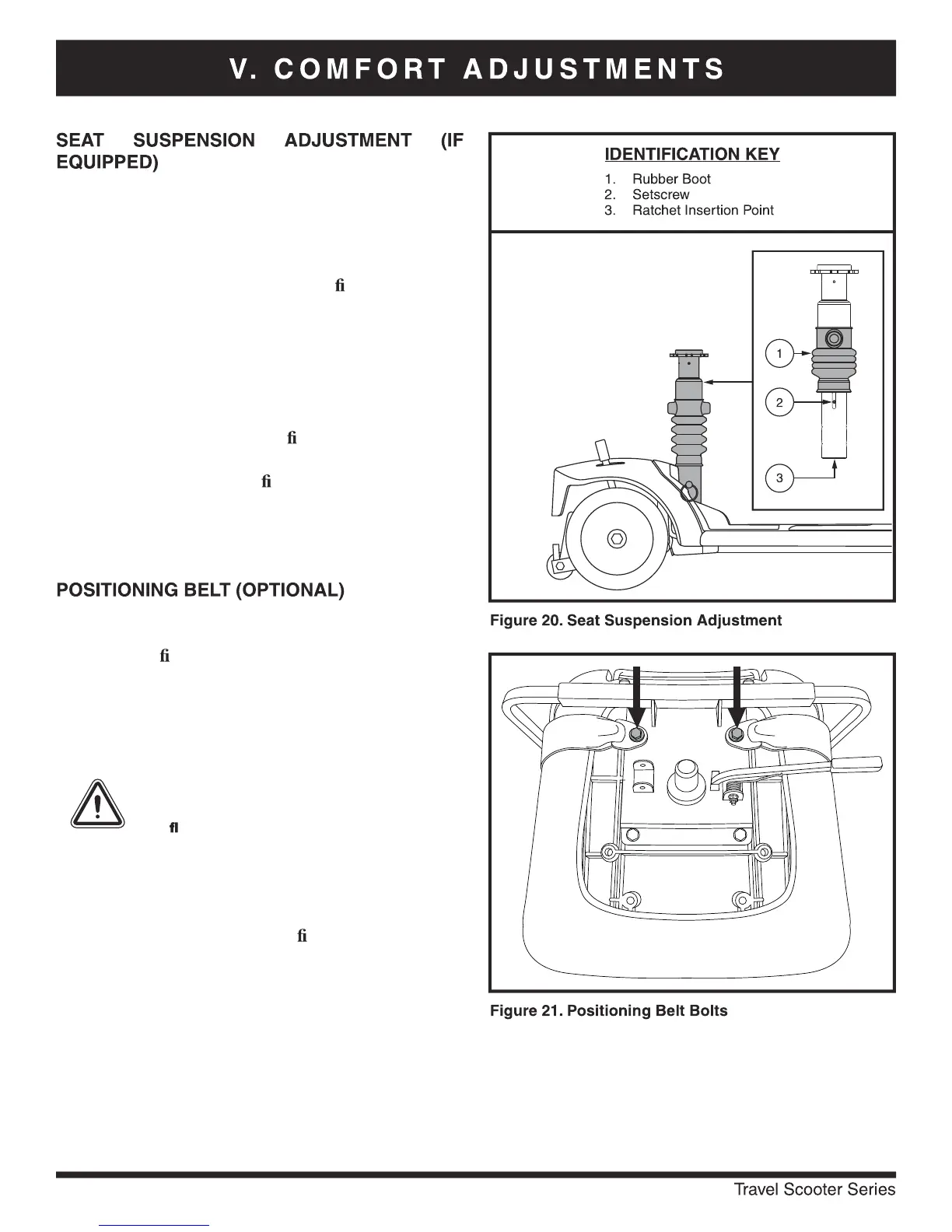 V. COMFORT ADJUSTMENTS

SEAT SUSPENSION ADJUSTMENT (IF EQUIPPED)

fi

fi

fi

POSITIONING BELT (OPTIONAL)

fi

fl

fi

IDENTIFICATION KEY
1. Rubber Boot
2. Setscrew
3. Ratchet Insertion Point

1
2
3

Figure 20. Seat Suspension Adjustment

Figure 21. Positioning Belt Bolts

Travel Scooter Series