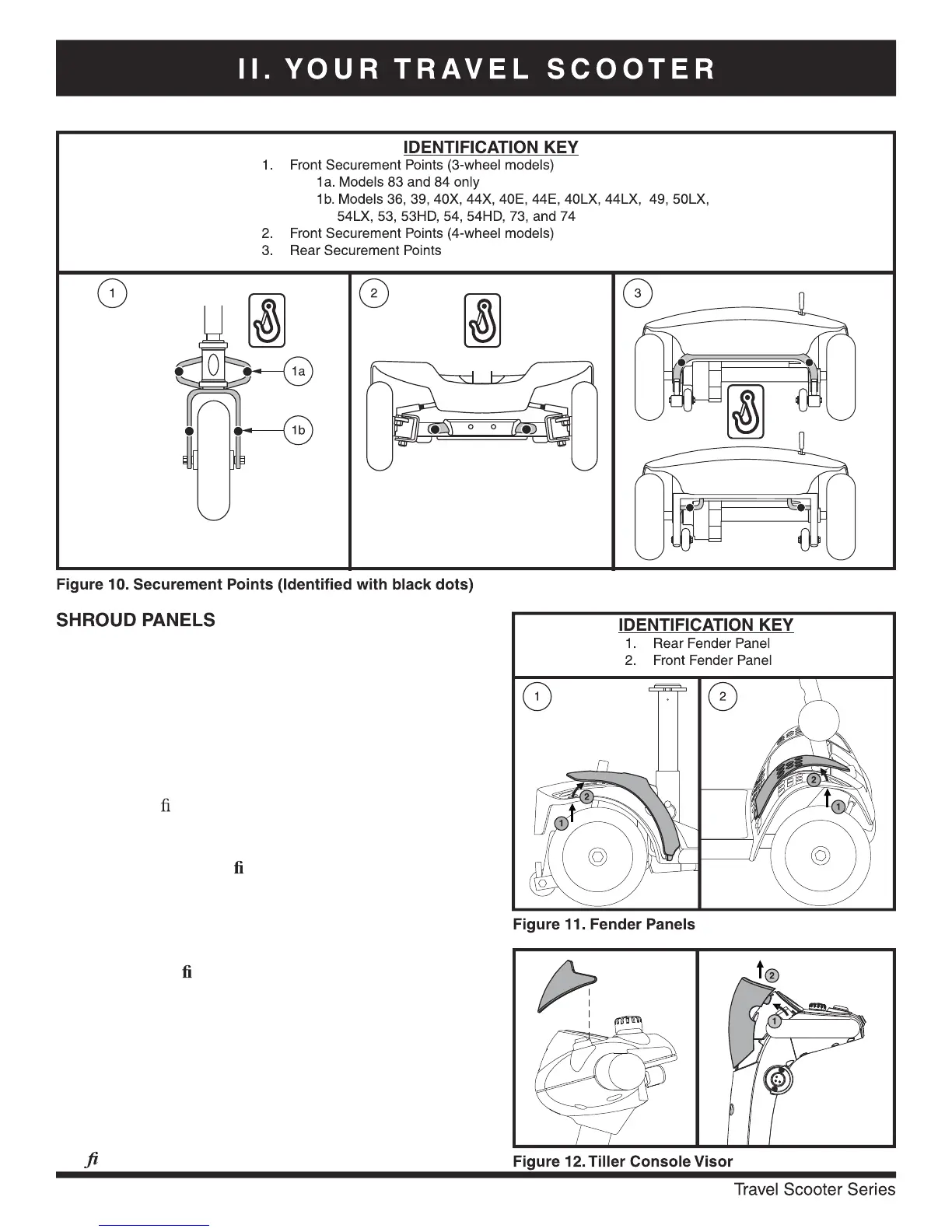 II. YOUR TRAVEL SCOOTER

IDENTIFICATION KEY
1. Front Securement Points (3-wheel models)
1a. Models 83 and 84 only
1b. Models 36, 39, 40X, 44X, 40E, 44E, 40LX, 44LX, 49, 50LX, 54LX, 53, 53HD, 54, 54HD, 73, and 74
2. Front Securement Points (4-wheel models)
3. Rear Securement Points

1

1a

1b

2

3

Figure 10. Securement Points (Identified with black dots)

SHROUD PANELS

fi

fi

fi

fi

IDENTIFICATION KEY
1. Rear Fender Panel
2. Front Fender Panel

1

2

1

2

2

1

Figure 11. Fender Panels

2

1

Figure 12. Tiller Console Visor

Travel Scooter Series