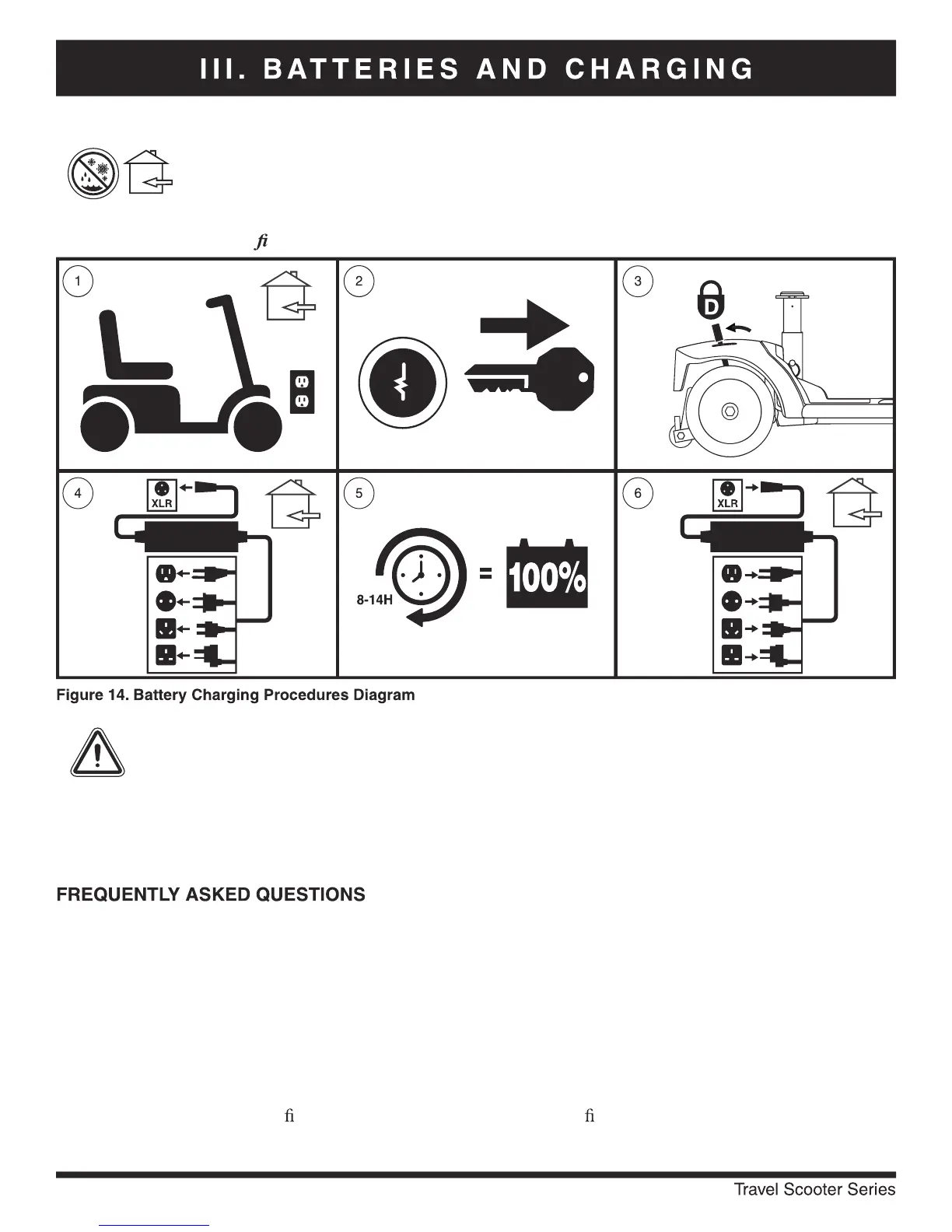 III. BATTERIES AND CHARGING

ﬁ

1

2

3

D

4

XLR

5

8-14H

= 100%

6

XLR

Figure 14. Battery Charging Procedures Diagram

FREQUENTLY ASKED QUESTIONS

ﬁ ﬁ

Travel Scooter Series