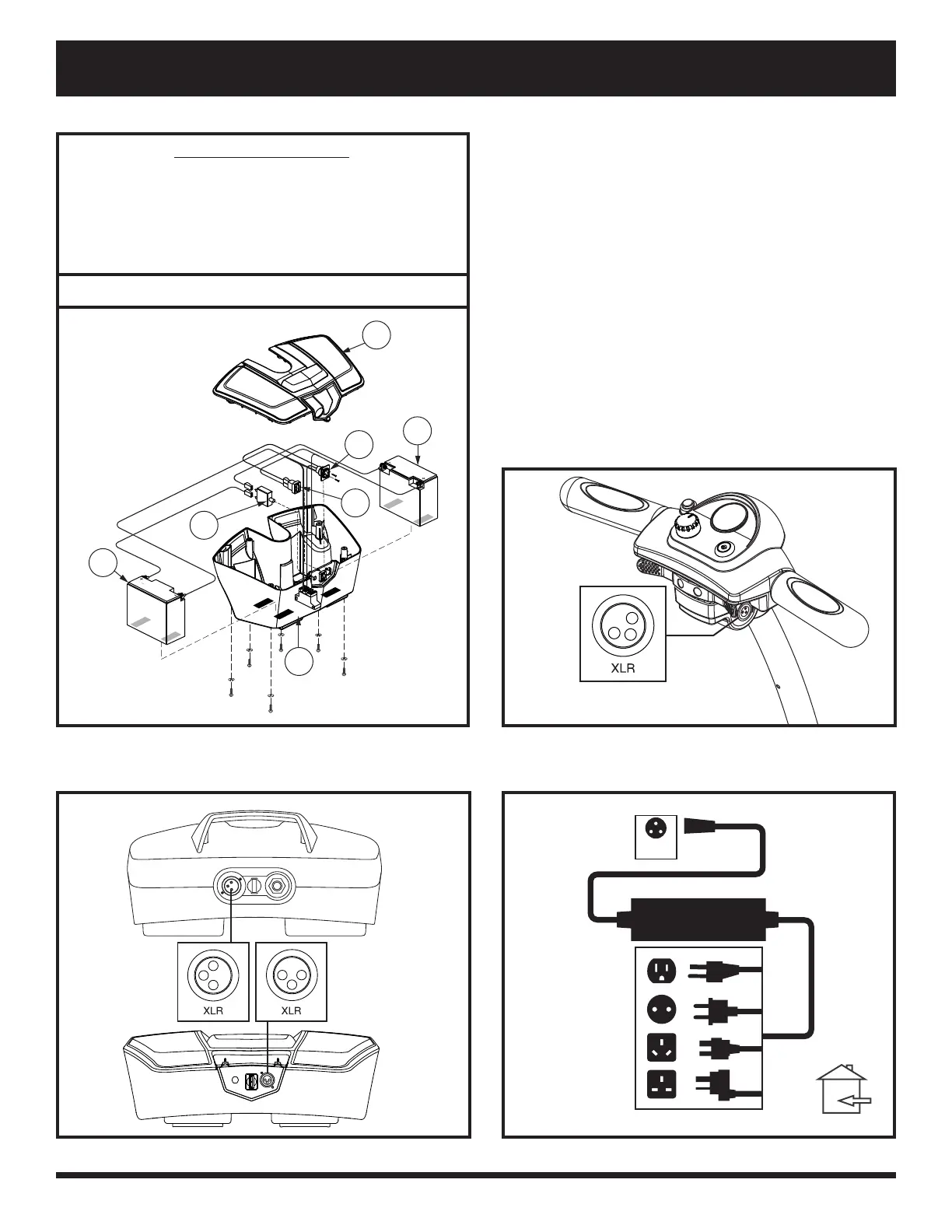 XLR

XLR

XLR