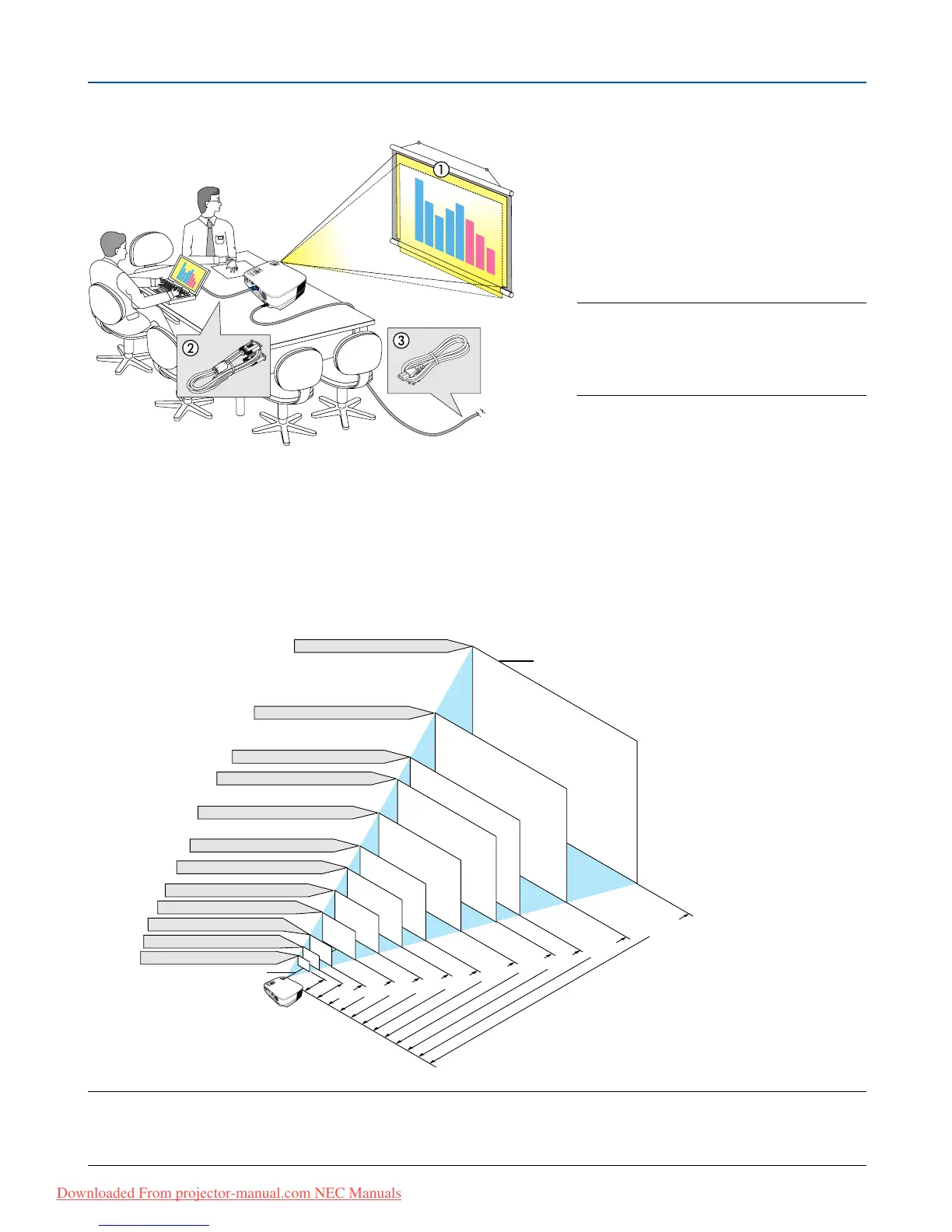 ①

②

③

Downloaded From projector-manual.com NEC Manuals